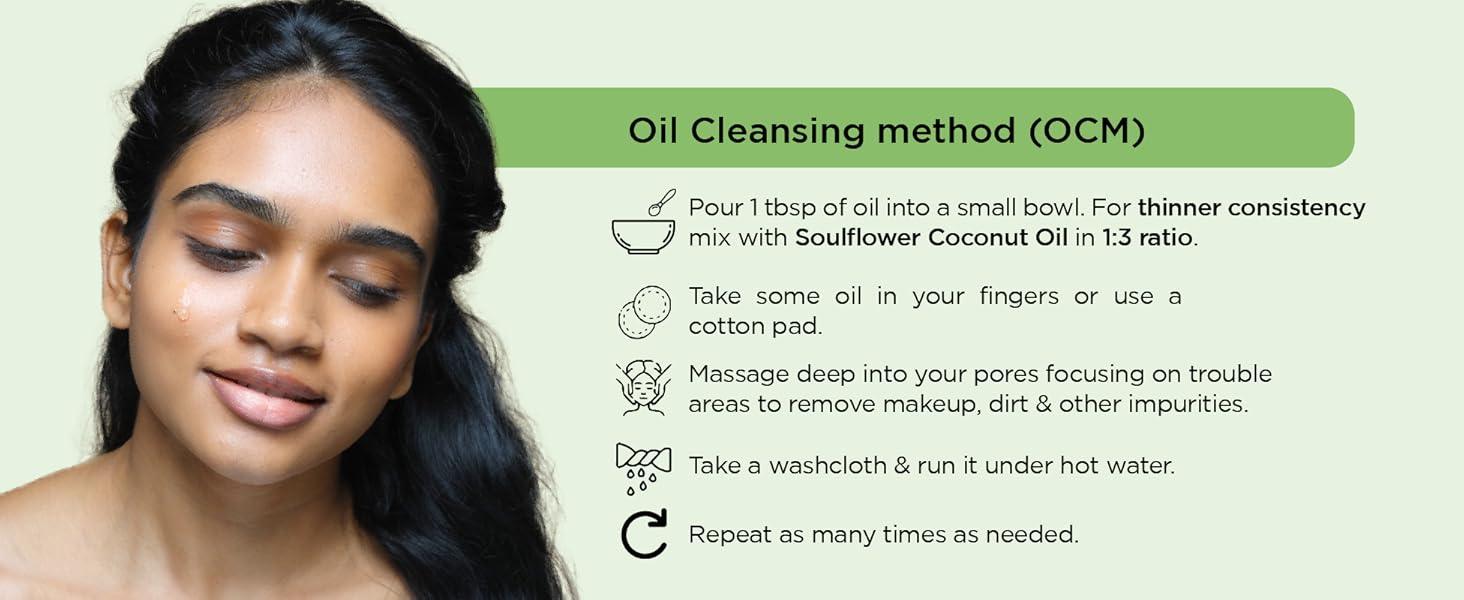 Oil Cleansing method (OCM)

Pour 1 tbsp of oil into a small bowl. For thinner consistency mix with Soulflower Coconut Oil in 1:3 ratio.

Take some oil in your fingers or use a cotton pad.

Massage deep into your pores focusing on trouble areas to remove makeup, dirt & other impurities.

Take a washcloth & run it under hot water.

Repeat as many times as needed.