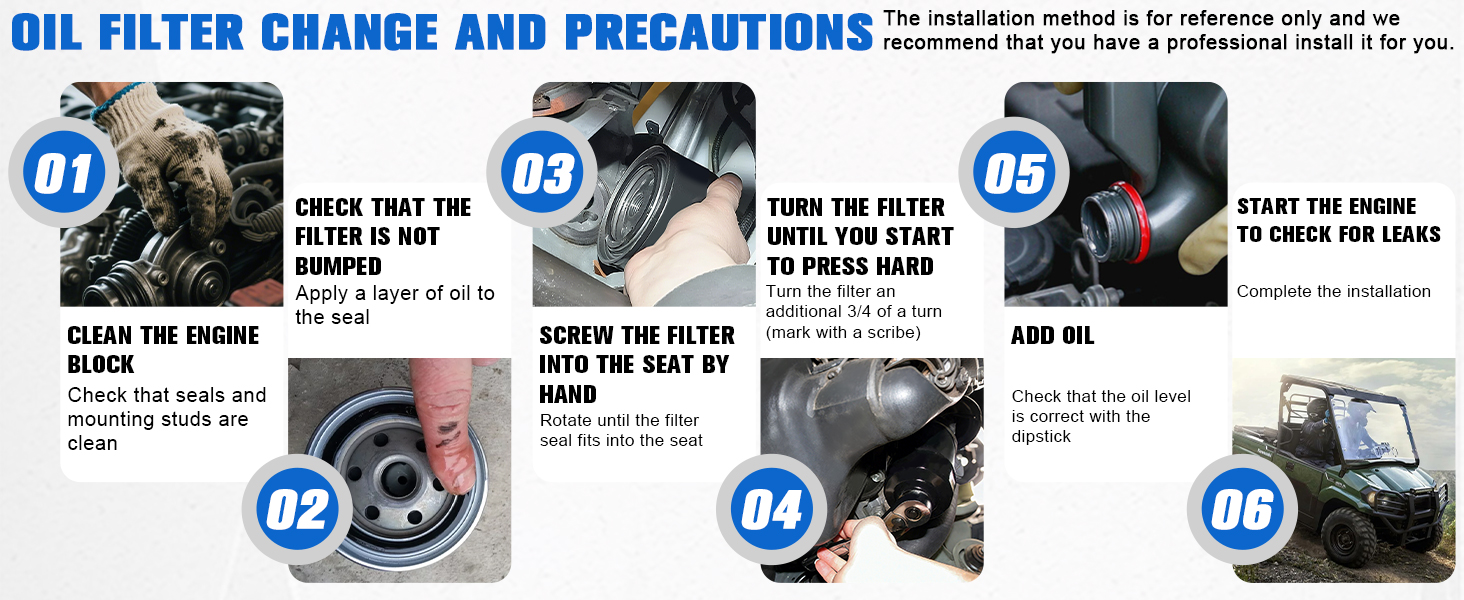 OIL FILTER CHANGE AND PRECAUTIONS

The installation method is for reference only and we recommend that you have a professional install it for you.

01

CLEAN THE ENGINE BLOCK

Check that seals and mounting studs are clean

CHECK THAT THE FILTER IS NOT BUMPED

Apply a layer of oil to the seal

02

03

SCREW THE FILTER INTO THE SEAT BY HAND

Rotate until the filter seal fits into the seat

TURN THE FILTER UNTIL YOU START TO PRESS HARD

Turn the filter an additional 3/4 of a turn (mark with a scribe)

04

05

ADD OIL

Check that the oil level is correct with the dipstick

START THE ENGINE TO CHECK FOR LEAKS

Complete the installation

06