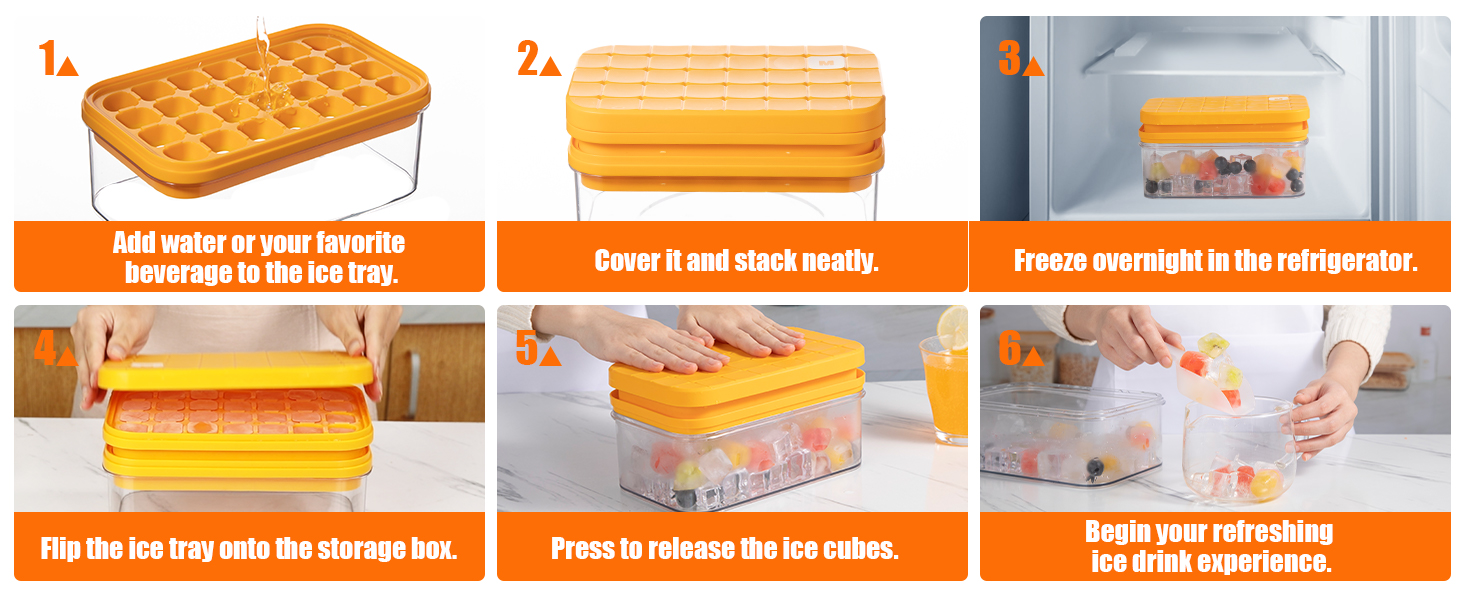 1▲
Add water or your favorite beverage to the ice tray.

2▲
Cover it and stack neatly.

3▲
Freeze overnight in the refrigerator.

4▲
Flip the ice tray onto the storage box.

5▲
Press to release the ice cubes.

6▲
Begin your refreshing ice drink experience.