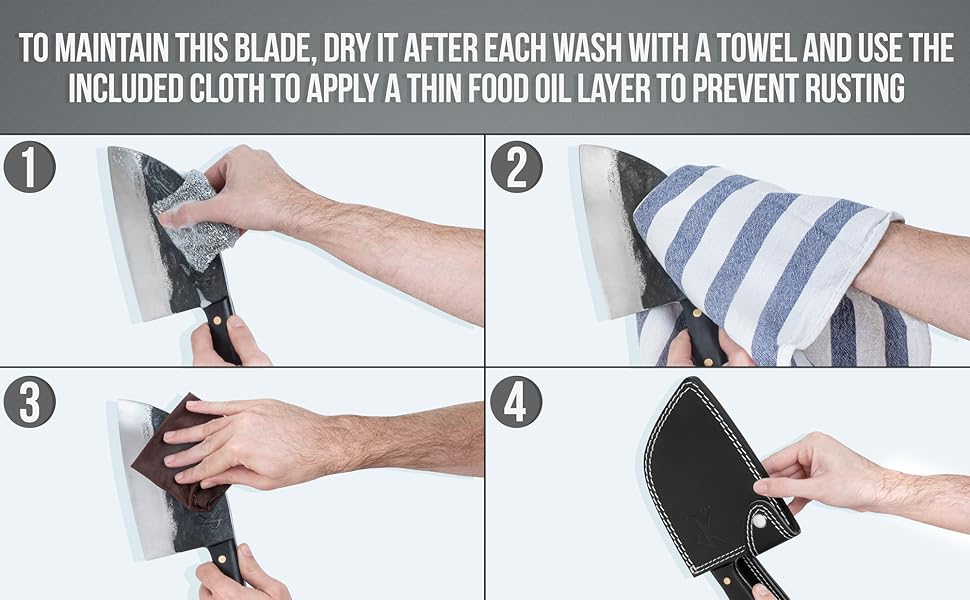 TO MAINTAIN THIS BLADE, DRY IT AFTER EACH WASH WITH A TOWEL AND USE THE INCLUDED CLOTH TO APPLY A THIN FOOD OIL LAYER TO PREVENT RUSTING

1

2

3

4