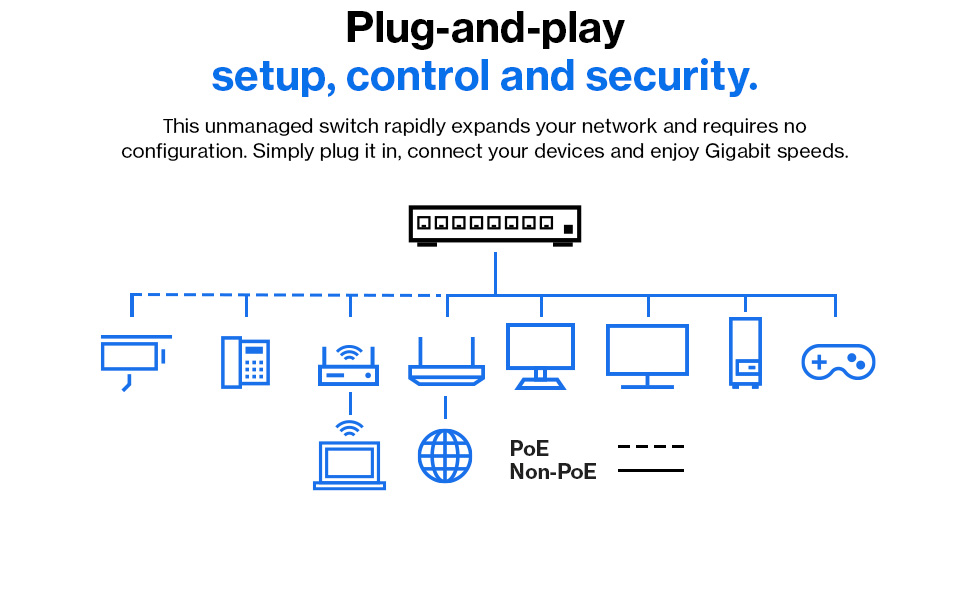 Plug-and-play
setup, control and security.

This unmanaged switch rapidly expands your network and requires no configuration. Simply plug it in, connect your devices and enjoy Gigabit speeds.

PoE
Non-PoE