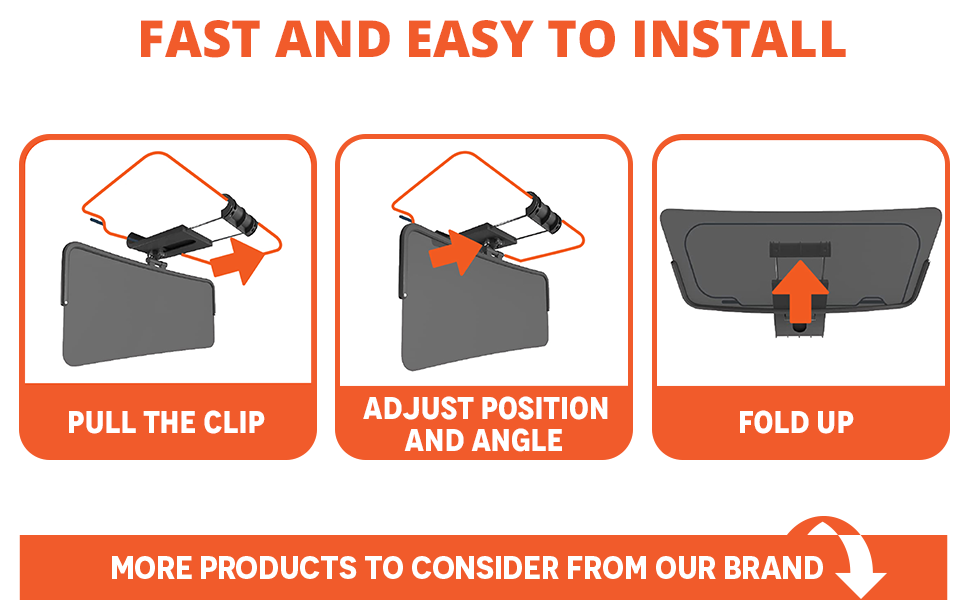 FAST AND EASY TO INSTALL

PULL THE CLIP

ADJUST POSITION AND ANGLE

FOLD UP

MORE PRODUCTS TO CONSIDER FROM OUR BRAND