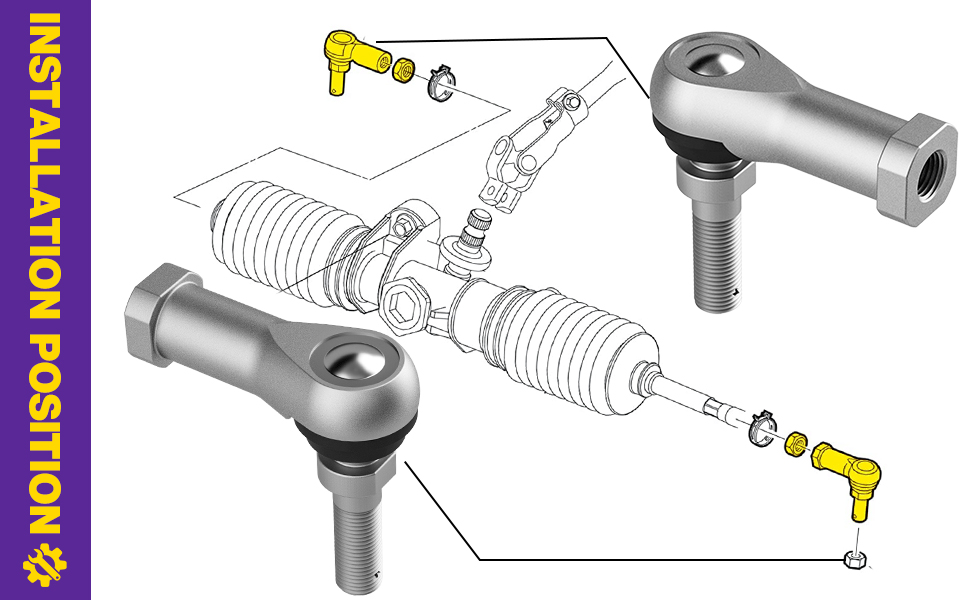 INSTALLATION POSITION