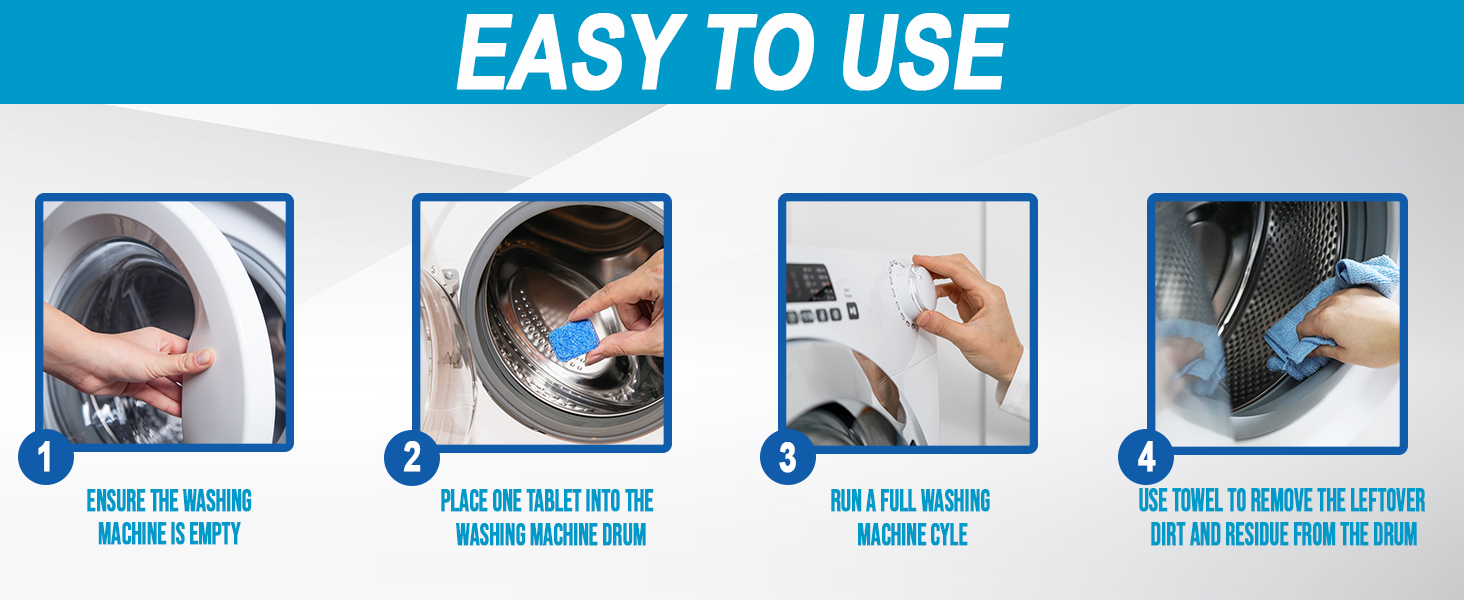 EASY TO USE

1
ENSURE THE WASHING MACHINE IS EMPTY

2
PLACE ONE TABLET INTO THE WASHING MACHINE DRUM

3
RUN A FULL WASHING MACHINE CYLE

4
USE TOWEL TO REMOVE THE LEFTOVER DIRT AND RESIDUE FROM THE DRUM