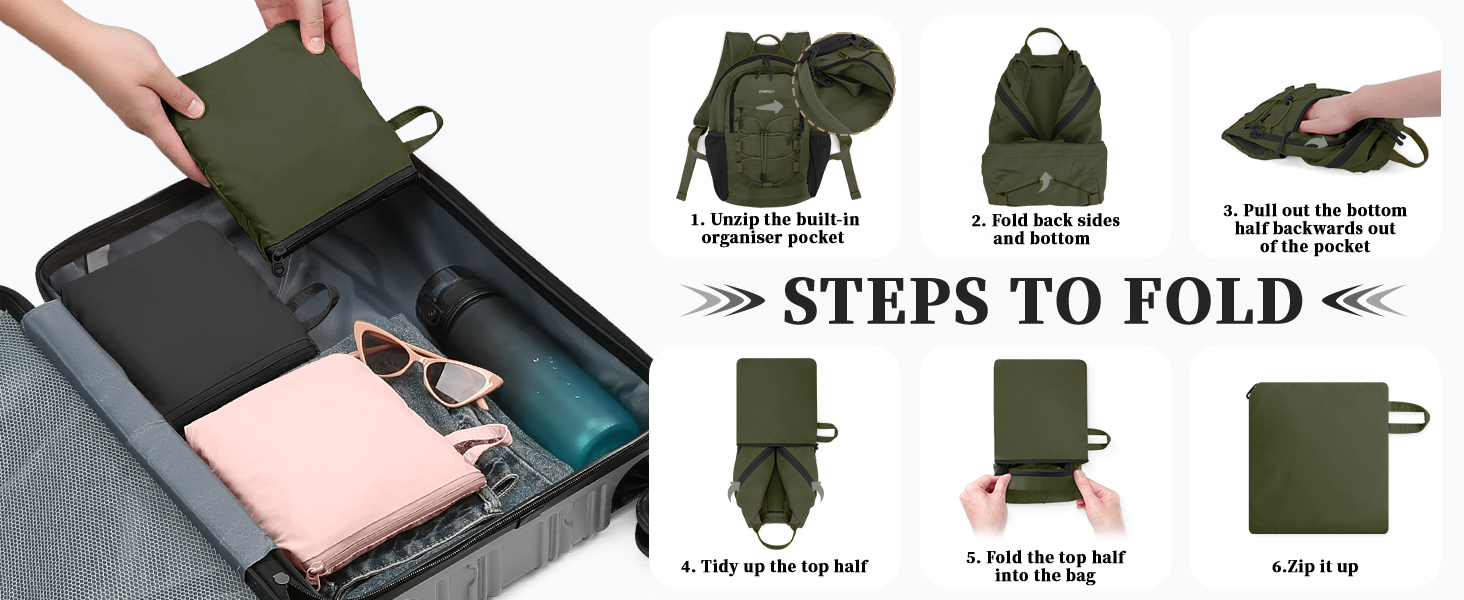 1. Unzip the built-in organiser pocket

2. Fold back sides and bottom

3. Pull out the bottom half backwards out of the pocket

STEPS TO FOLD

4. Tidy up the top half

5. Fold the top half into the bag

6.Zip it up