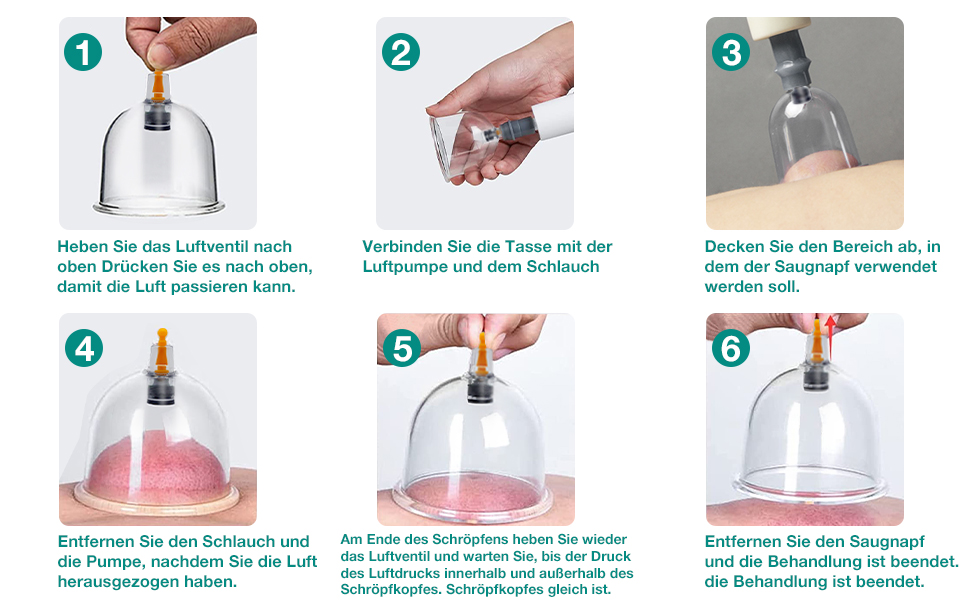 1

Heben Sie das Luftventil nach oben Drücken Sie es nach oben, damit die Luft passieren kann.

2

Verbinden Sie die Tasse mit der Luftpumpe und dem Schlauch

3

Decken Sie den Bereich ab, in dem der Saugnapf verwendet werden soll.

4

Entfernen Sie den Schlauch und die Pumpe, nachdem Sie die Luft herausgezogen haben.

5

Am Ende des Schröpfens heben Sie wieder das Luftventil und warten Sie, bis der Druck des Luftdrucks innerhalb und außerhalb des Schröpfkopfes. Schröpfkopfes gleich ist.

6

Entfernen Sie den Saugnapf und die Behandlung ist beendet. die Behandlung ist beendet.