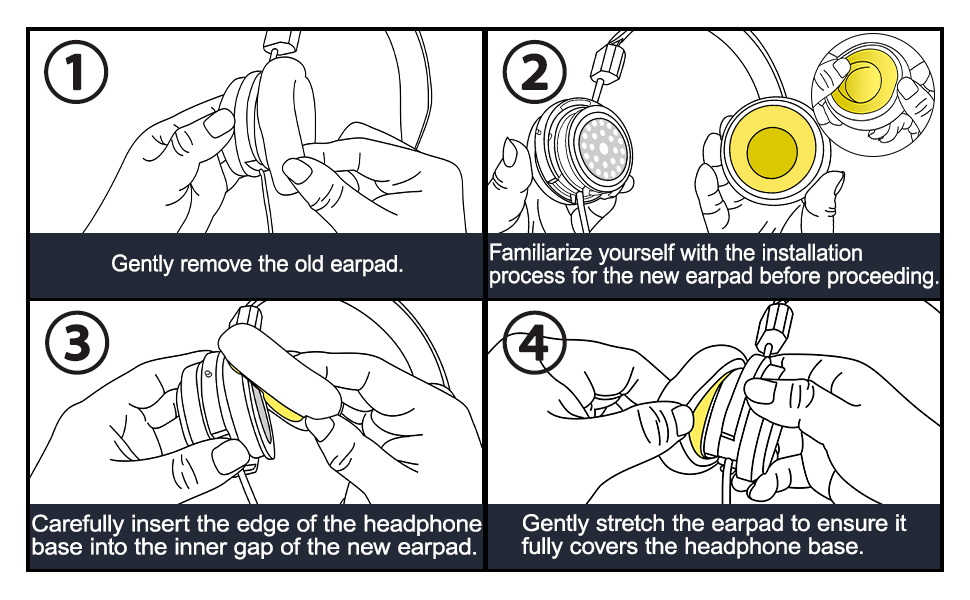 1

Gently remove the old earpad.

2

Familiarize yourself with the installation process for the new earpad before proceeding.

3

Carefully insert the edge of the headphone base into the inner gap of the new earpad.

4

Gently stretch the earpad to ensure it fully covers the headphone base.