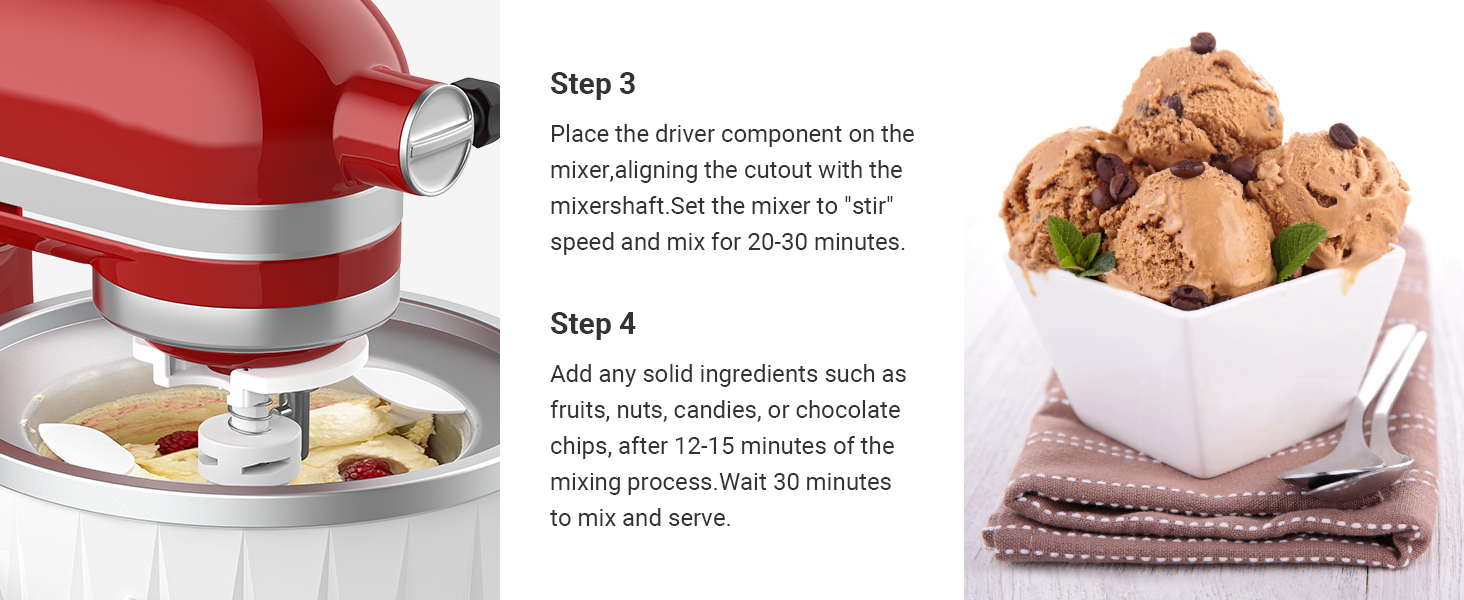 Step 3

Place the driver component on the mixer,aligning the cutout with the mixershaft.Set the mixer to "stir" speed and mix for 20-30 minutes.

Step 4

Add any solid ingredients such as fruits, nuts, candies, or chocolate chips, after 12-15 minutes of the mixing process.Wait 30 minutes to mix and serve.