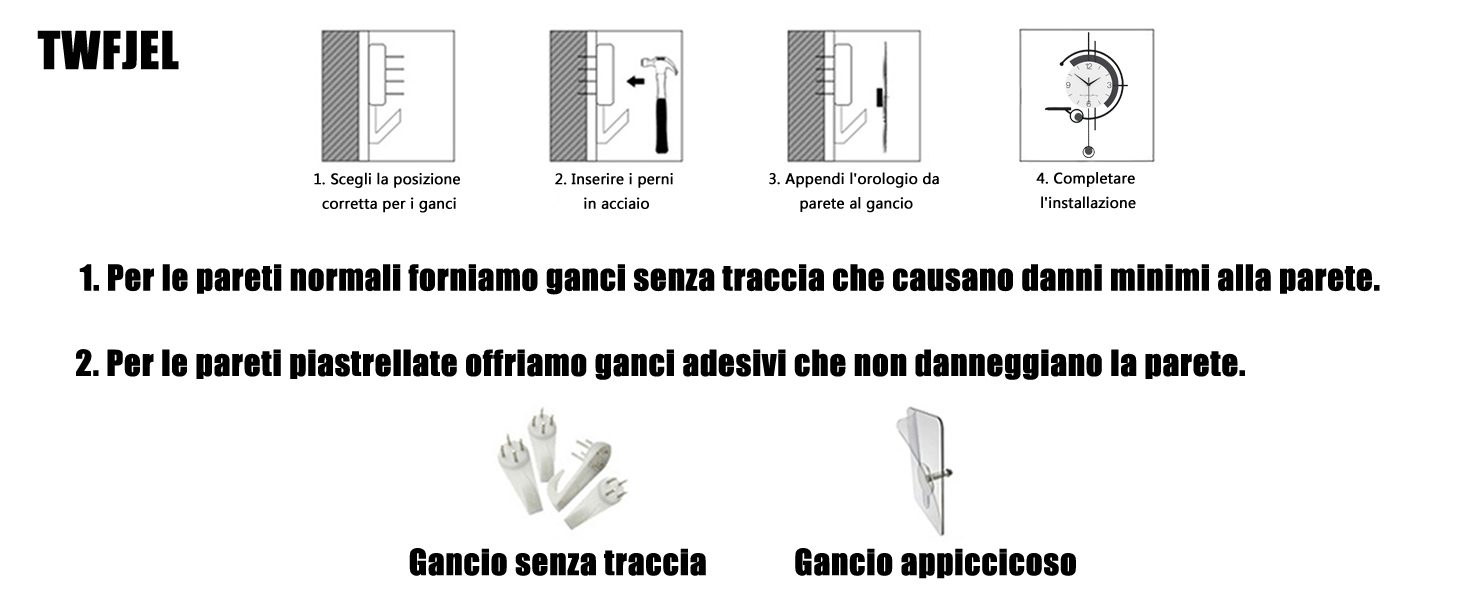 TWFJEL

1. Scegli la posizione corretta per i ganci

2. Inserire i perni in acciaio

3. Appendi l'orologio da parete al gancio

4. Completare l'installazione

1. Per le pareti normali forniamo ganci senza traccia che causano danni minimi alla parete.

2. Per le pareti piastrellate offriamo ganci adesivi che non danneggiano la parete.

Gancio senza traccia

Gancio appiccicoso