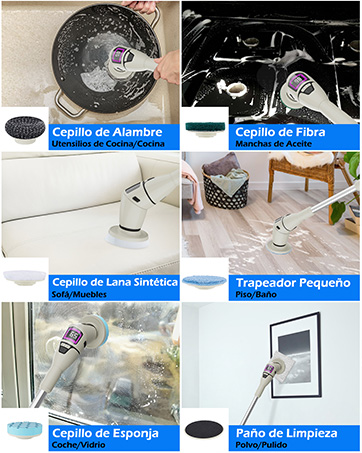 Cepillo de Alambre
Utensilios de Cocina/Cocina

Cepillo de Fibra
Manchas de Aceite

Cepillo de Lana Sintética
Sofá/Muebles

Trapeador Pequeño
Piso/Baño

Cepillo de Esponja
Coche/Vidrio

Paño de Limpieza
Polvo/Pulido