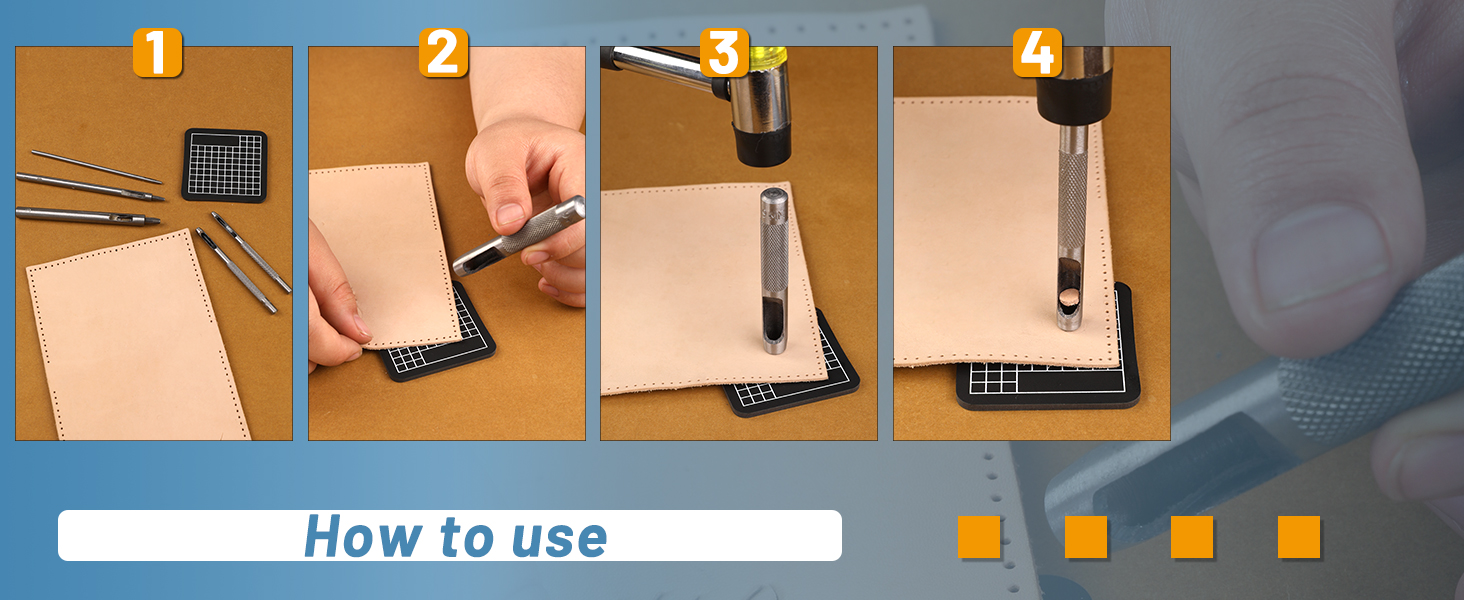 1

2

3

4

How to use