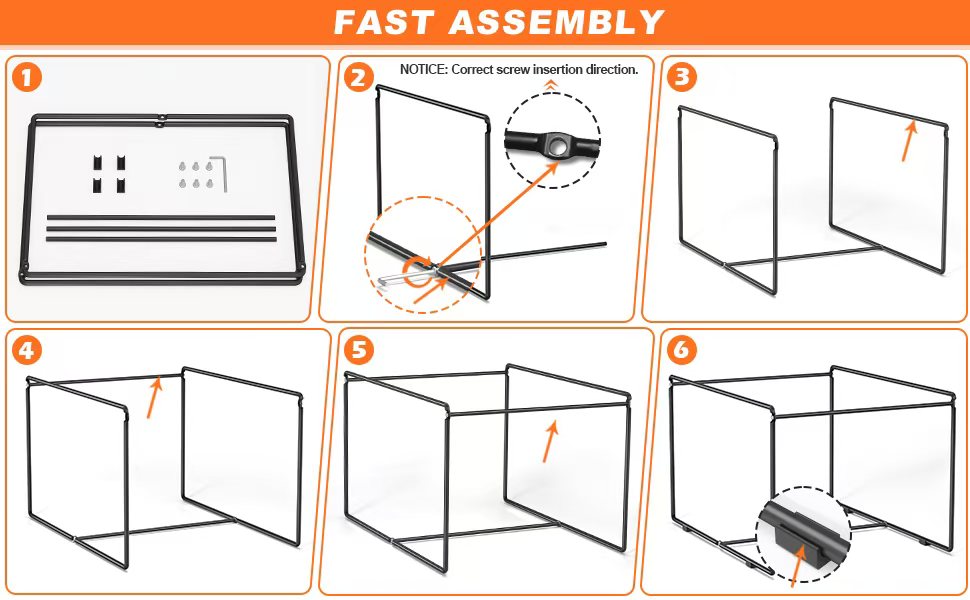 FAST ASSEMBLY

1

2

NOTICE: Correct screw insertion direction.

3

4

5

6