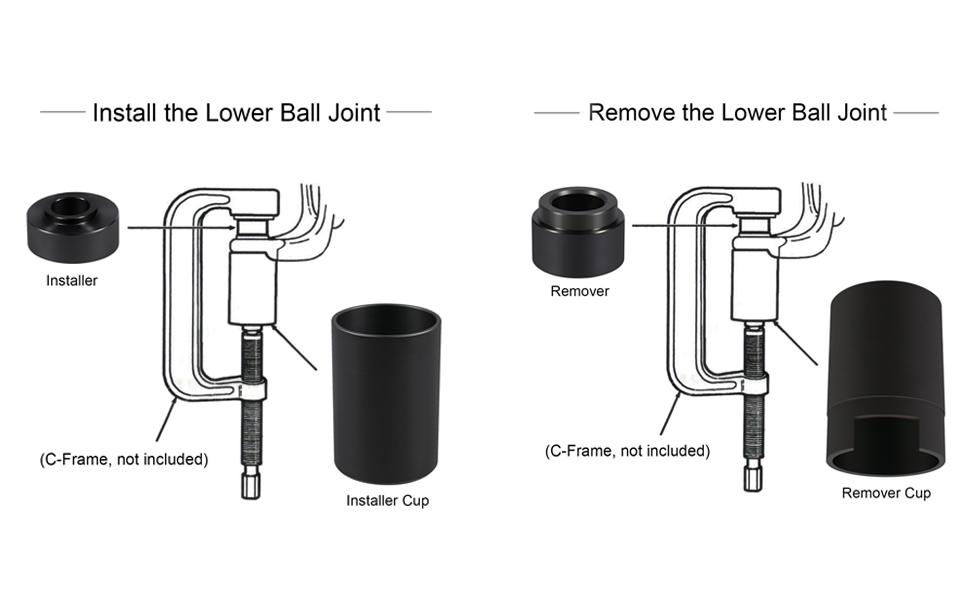 Install the Lower Ball Joint

Installer

(C-Frame, not included)

Installer Cup

Remove the Lower Ball Joint

Remover

(C-Frame, not included)

Remover Cup