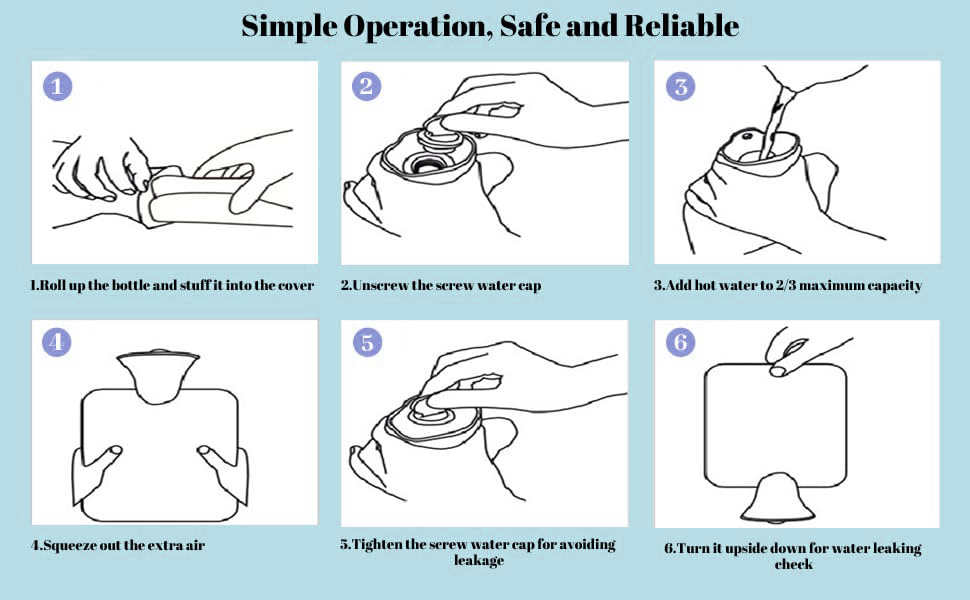 Simple Operation, Safe and Reliable

1

1.Roll up the bottle and stuff it into the cover

2

2.Unscrew the screw water cap

3

3.Add hot water to 2/3 maximum capacity

4

4.Squeeze out the extra air

5

5.Tighten the screw water cap for avoiding leakage

6

6.Turn it upside down for water leaking check