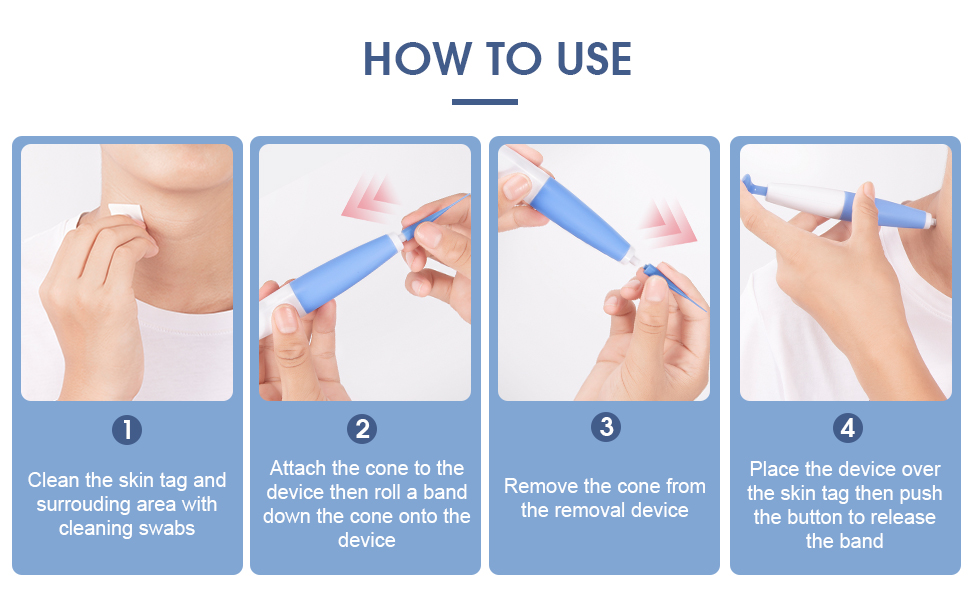 HOW TO USE

1

Clean the skin tag and surrouding area with cleaning swabs

2

Attach the cone to the device then roll a band down the cone onto the device

3

Remove the cone from the removal device

4

Place the device over the skin tag then push the button to release the band