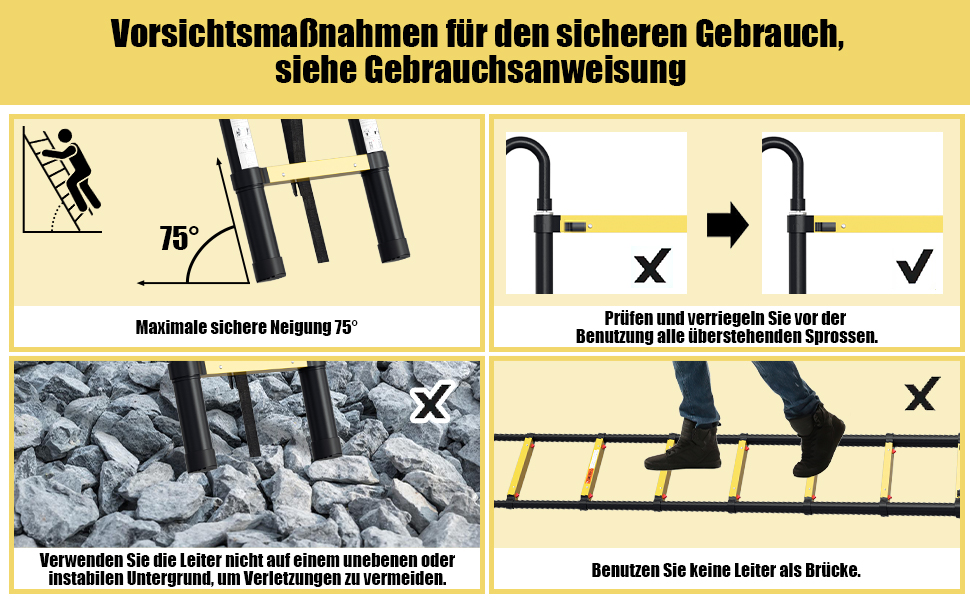 Vorsichtsmaßnahmen für den sicheren Gebrauch, siehe Gebrauchsanweisung

75°

Maximale sichere Neigung 75°

Prüfen und verriegeln Sie vor der Benutzung alle überstehenden Sprossen.

Verwenden Sie die Leiter nicht auf einem unebenen oder instabilen Untergrund, um Verletzungen zu vermeiden.

Benutzen Sie keine Leiter als Brücke.