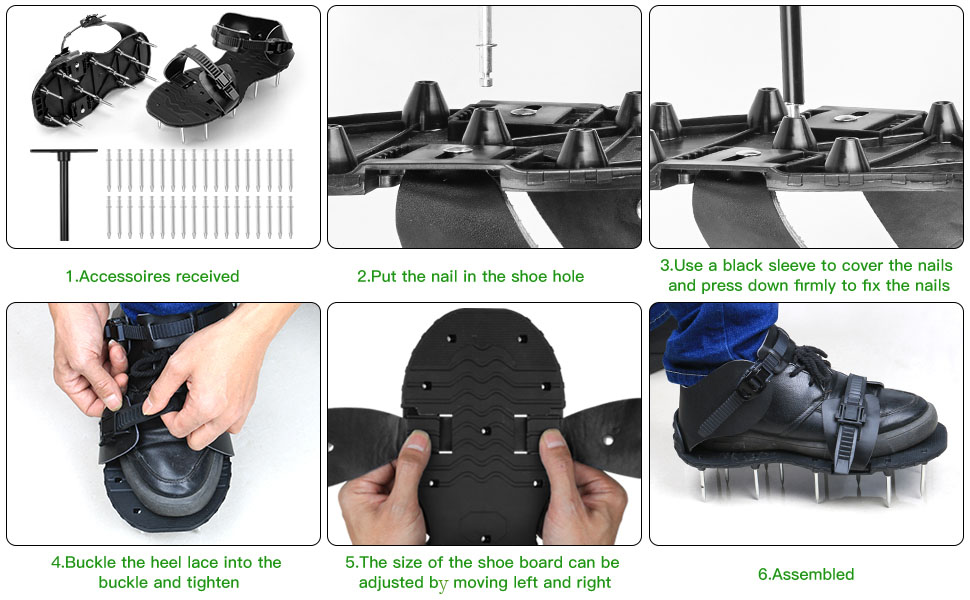 1.Accessoires received

2.Put the nail in the shoe hole

3.Use a black sleeve to cover the nails and press down firmly to fix the nails

4.Buckle the heel lace into the buckle and tighten

5.The size of the shoe board can be adjusted by moving left and right

6.Assembled