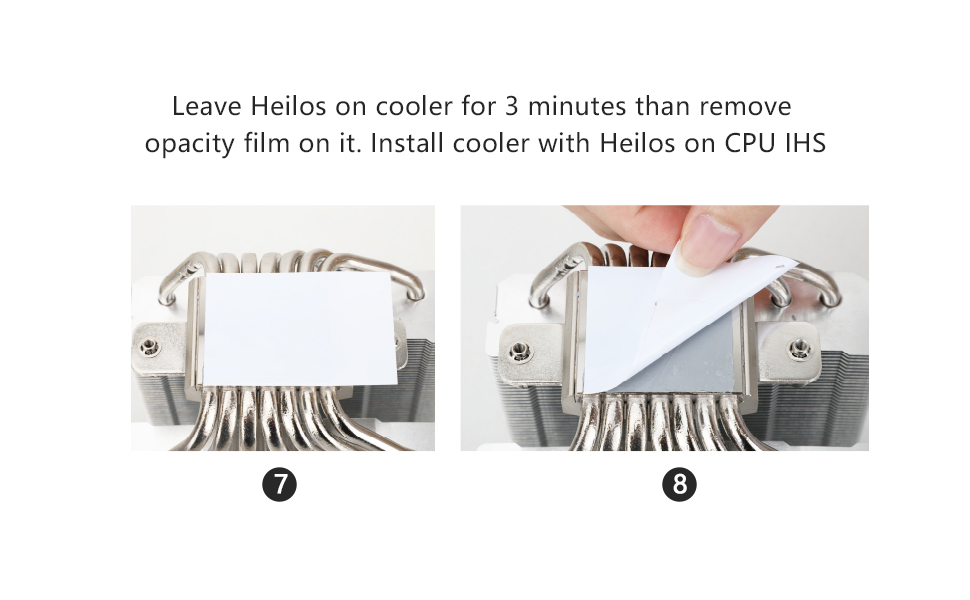 Leave Heilos on cooler for 3 minutes than remove opacity film on it. Install cooler with Heilos on CPU IHS

7

8