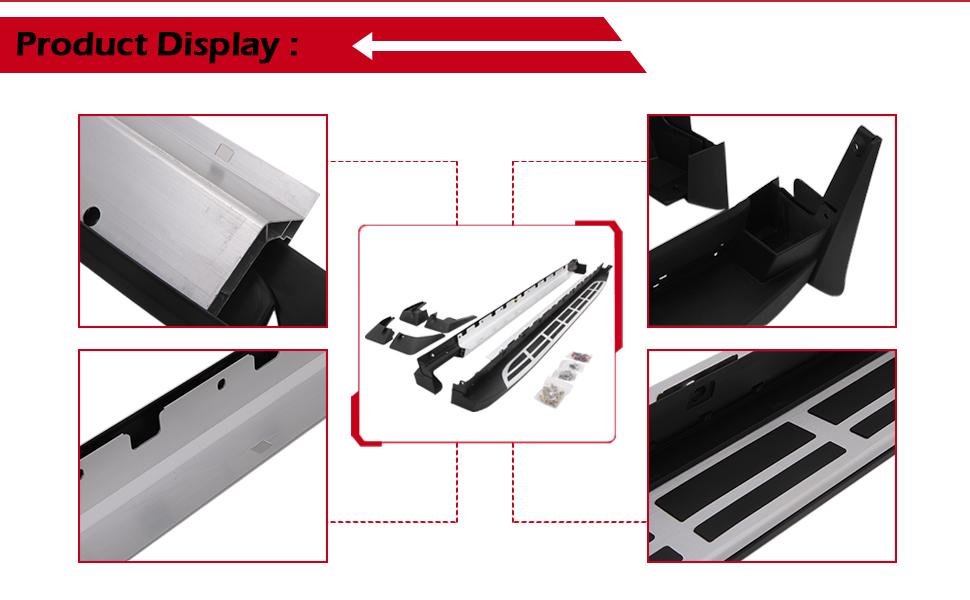 Product Display :