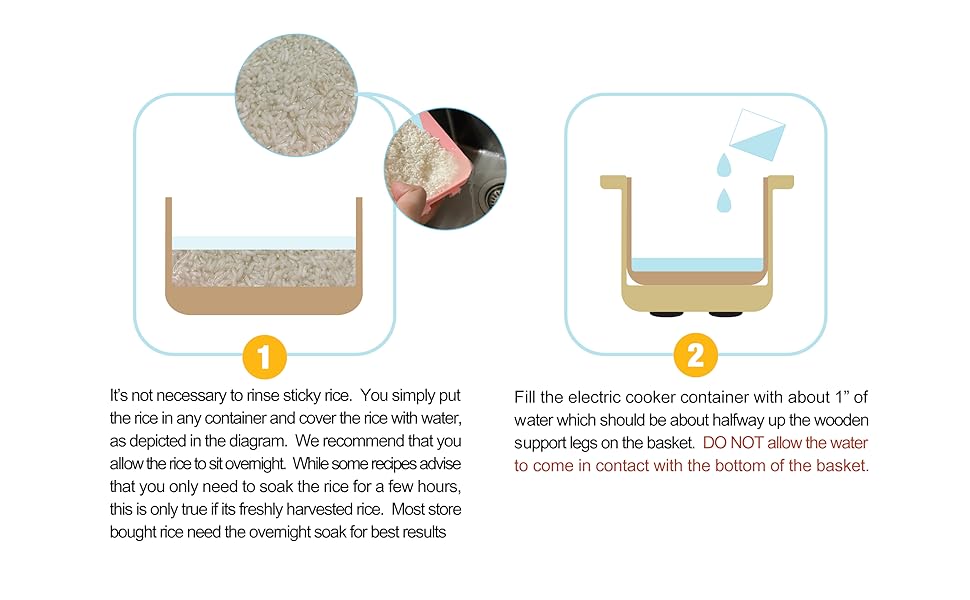 1

It's not necessary to rinse sticky rice. You simply put the rice in any container and cover the rice with water, as depicted in the diagram. We recommend that you allow the rice to sit overnight. While some recipes advise that you only need to soak the rice for a few hours, this is only true if its freshly harvested rice. Most store bought rice need the overnight soak for best results

2

Fill the electric cooker container with about 1" of water which should be about halfway up the wooden support legs on the basket. DO NOT allow the water to come in contact with the bottom of the basket.