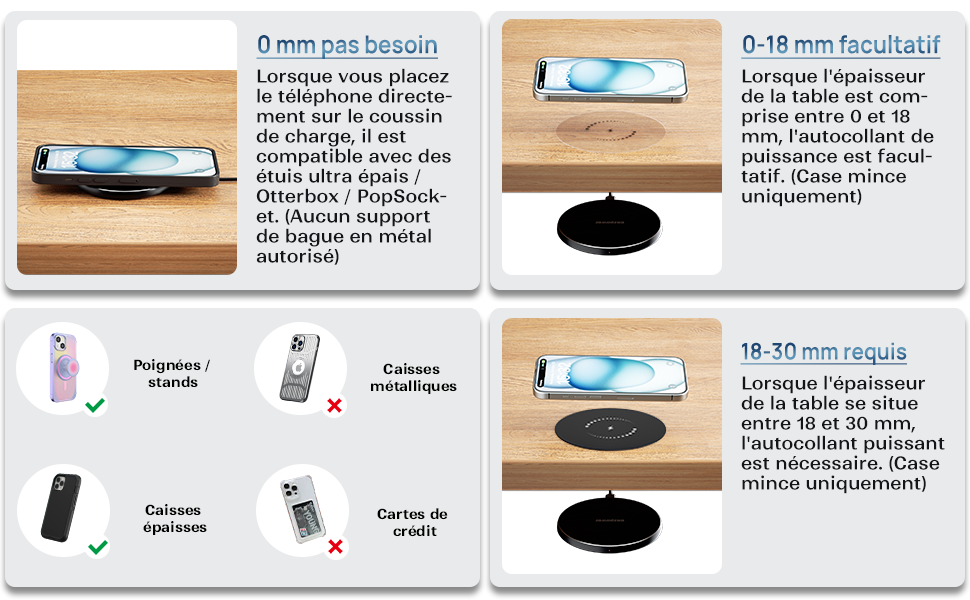 0 mm pas besoin

Lorsque vous placez le téléphone directement sur le coussin de charge, il est compatible avec des étuis ultra épais / Otterbox / PopSocket. (Aucun support de bague en métal autorisé)

0-18 mm facultatif

Lorsque l'épaisseur de la table est comprise entre 0 et 18 mm, l'autocollant de puissance est facultatif. (Case mince uniquement)

Poignées / stands

Caisses métalliques

Caisses épaisses

Cartes de crédit

18-30 mm requis

Lorsque l'épaisseur de la table se situe entre 18 et 30 mm, l'autocollant puissant est nécessaire. (Case mince uniquement)