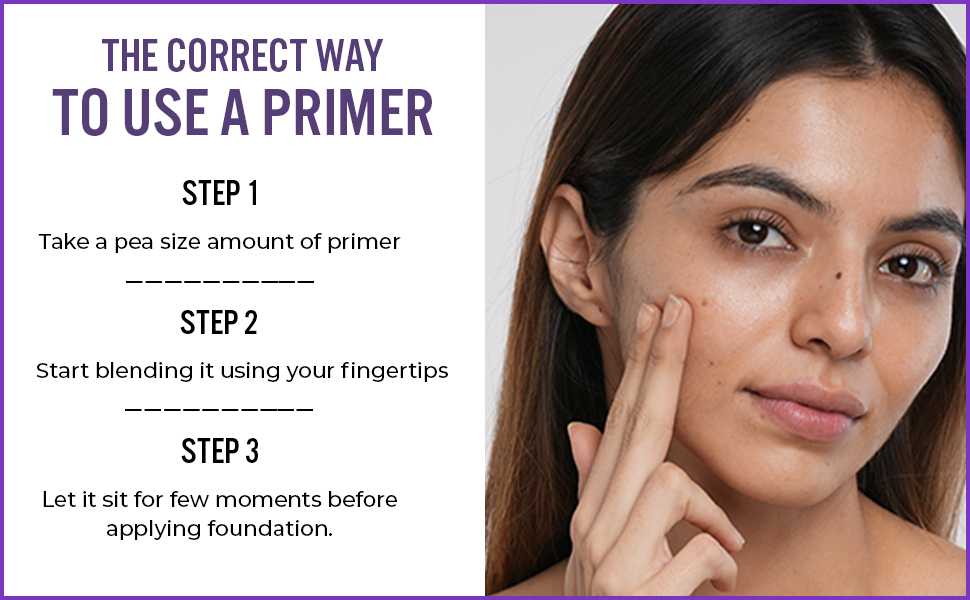 THE CORRECT WAY
TO USE A PRIMER

STEP 1

Take a pea size amount of primer

STEP 2

Start blending it using your fingertips

STEP 3

Let it sit for few moments before applying foundation.