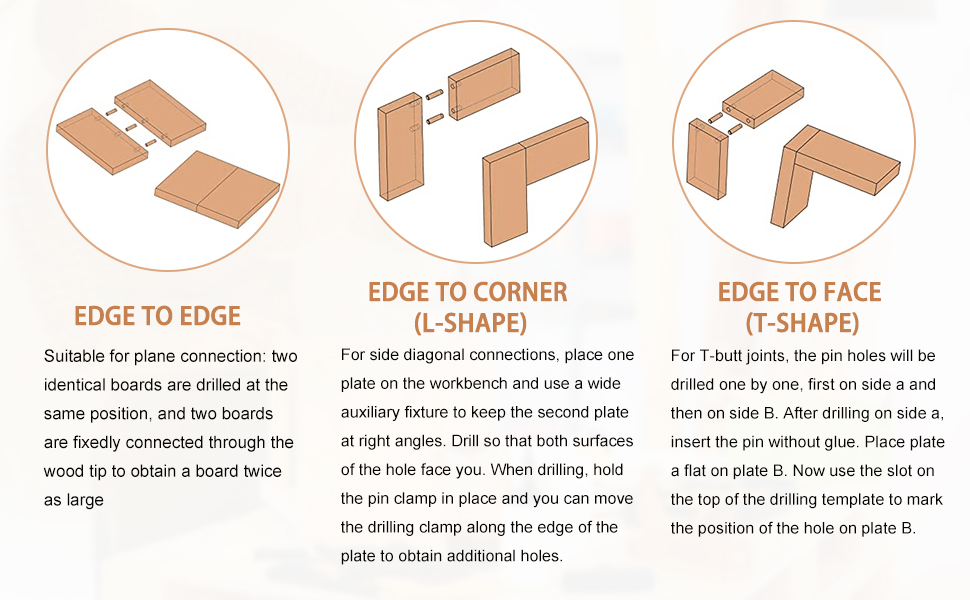 EDGE TO EDGE

Suitable for plane connection: two identical boards are drilled at the same position, and two boards are fixedly connected through the wood tip to obtain a board twice as large

EDGE TO CORNER (L-SHAPE)

For side diagonal connections, place one plate on the workbench and use a wide auxiliary fixture to keep the second plate at right angles. Drill so that both surfaces of the hole face you. When drilling, hold the pin clamp in place and you can move the drilling clamp along the edge of the plate to obtain additional holes.

EDGE TO FACE (T-SHAPE)

For T-butt joints, the pin holes will be drilled one by one, first on side a and then on side B. After drilling on side a, insert the pin without glue. Place plate a flat on plate B. Now use the slot on the top of the drilling template to mark the position of the hole on plate B.