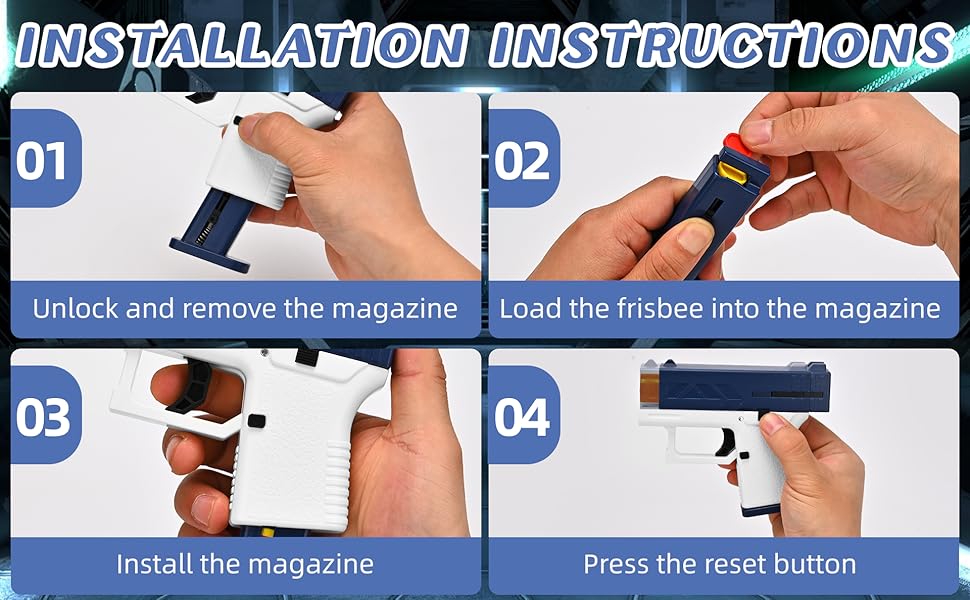 INSTALLATION INSTRUCTIONS

01

Unlock and remove the magazine

02

Load the frisbee into the magazine

03

Install the magazine

04

Press the reset button