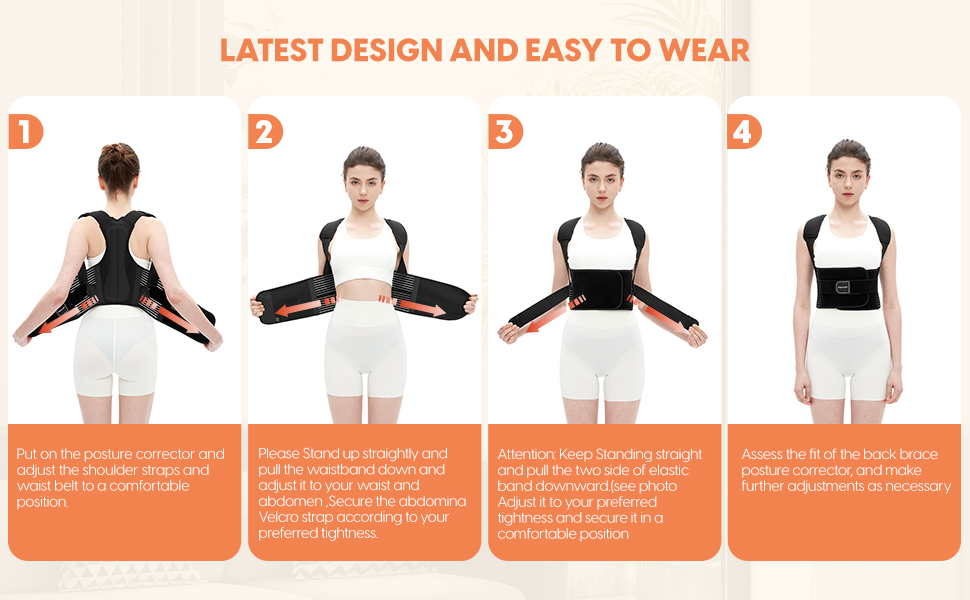 LATEST DESIGN AND EASY TO WEAR

1

Put on the posture corrector and adjust the shoulder straps and waist belt to a comfortable position.

2

Please Stand up straightly and pull the waistband down and adjust it to your waist and abdomen ,Secure the abdomina Velcro strap according to your preferred tightness.

3

Attention: Keep Standing straight and pull the two side of elastic band downward.(see photo Adjust it to your preferred tightness and secure it in a comfortable position

4

Assess the fit of the back brace posture corrector, and make further adjustments as necessary