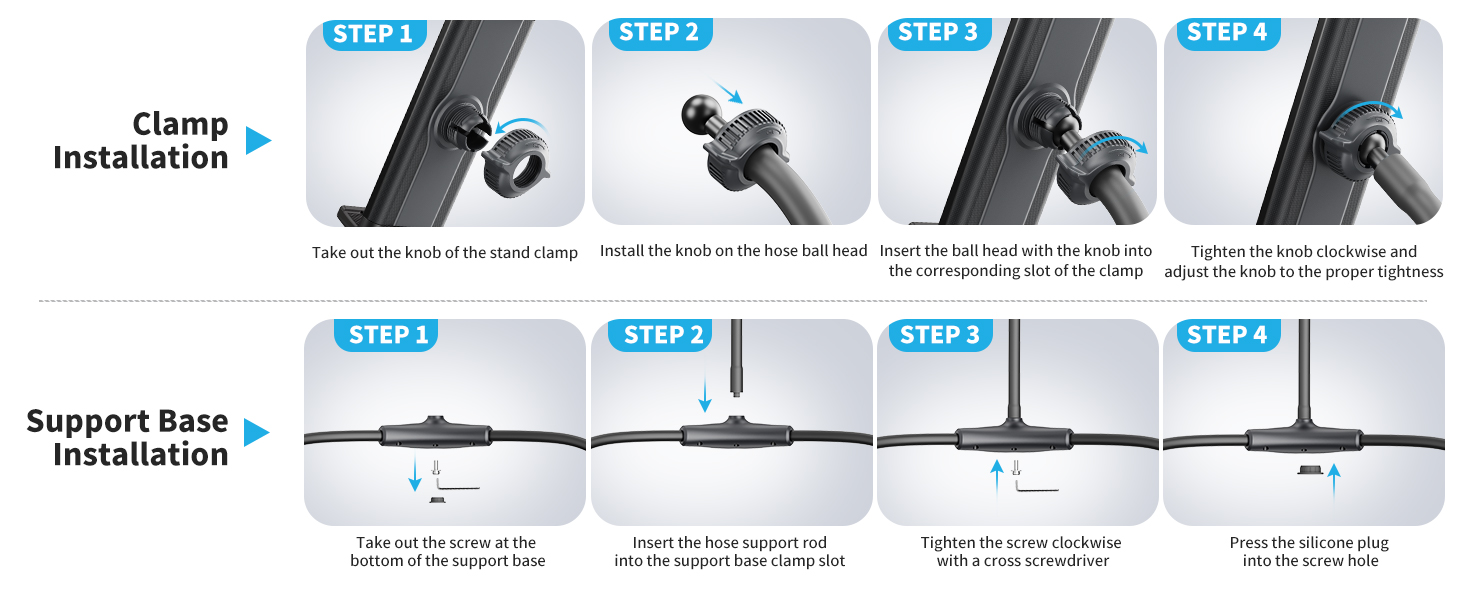 Clamp Installation

STEP 1
Take out the knob of the stand clamp

STEP 2
Install the knob on the hose ball head

STEP 3
Insert the ball head with the knob into the corresponding slot of the clamp

STEP 4
Tighten the knob clockwise and adjust the knob to the proper tightness

Support Base Installation

STEP 1
Take out the screw at the bottom of the support base

STEP 2
Insert the hose support rod into the support base clamp slot

STEP 3
Tighten the screw clockwise with a cross screwdriver

STEP 4
Press the silicone plug into the screw hole