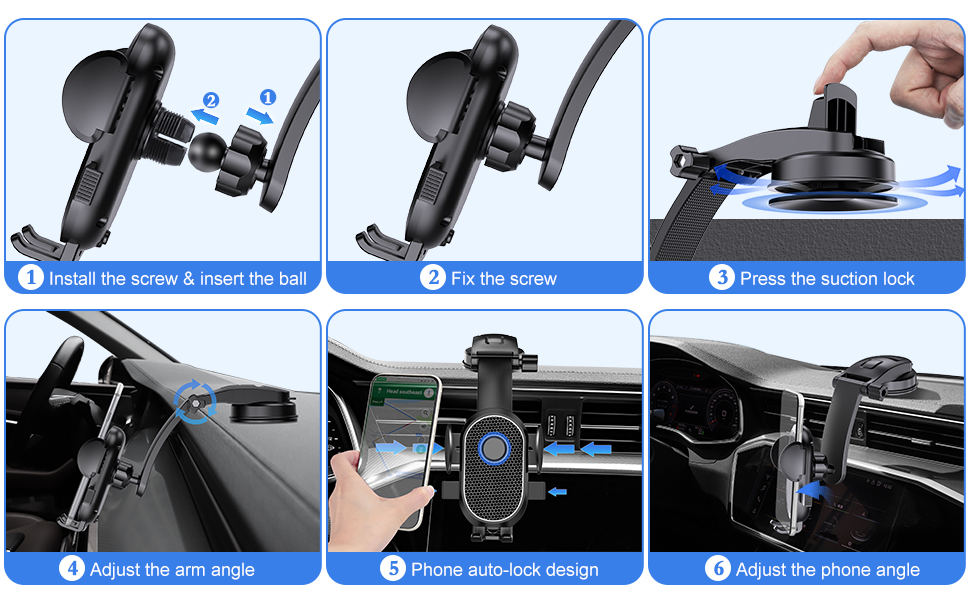 2 1

1 Install the screw & insert the ball

2 Fix the screw

3 Press the suction lock

4 Adjust the arm angle

Head southeast

5 Phone auto-lock design

6 Adjust the phone angle