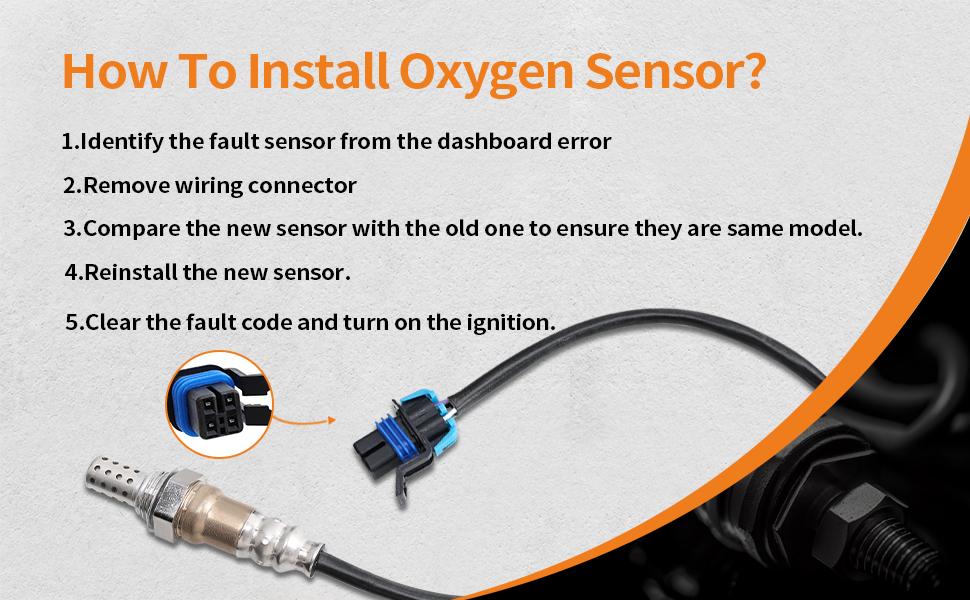 How To Install Oxygen Sensor?

1.Identify the fault sensor from the dashboard error

2.Remove wiring connector

3.Compare the new sensor with the old one to ensure they are same model.

4.Reinstall the new sensor.

5.Clear the fault code and turn on the ignition.