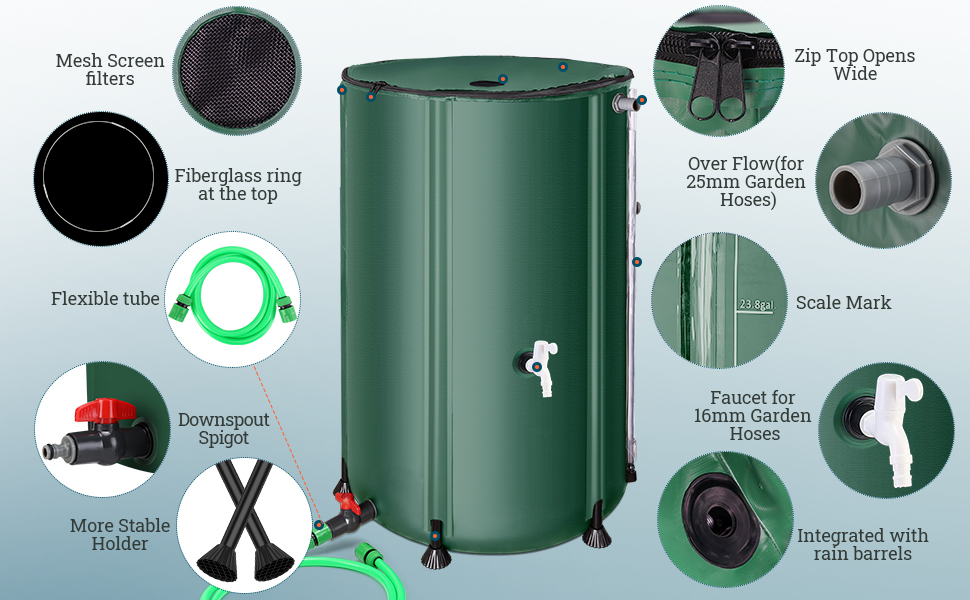 Mesh Screen filters

Fiberglass ring at the top

Flexible tube

Downspout Spigot

More Stable Holder

Zip Top Opens Wide

Over Flow(for 25mm Garden Hoses)

23.8gal

Scale Mark

Faucet for 16mm Garden Hoses

Integrated with rain barrels