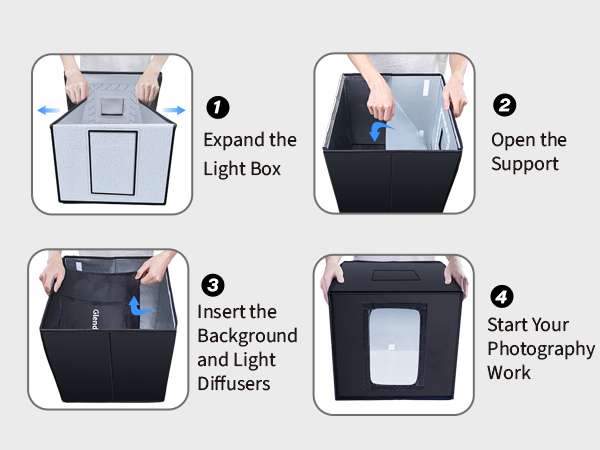 1
Expand the Light Box

2
Open the Support

Glend

3
Insert the Background and Light Diffusers

4
Start Your Photography Work