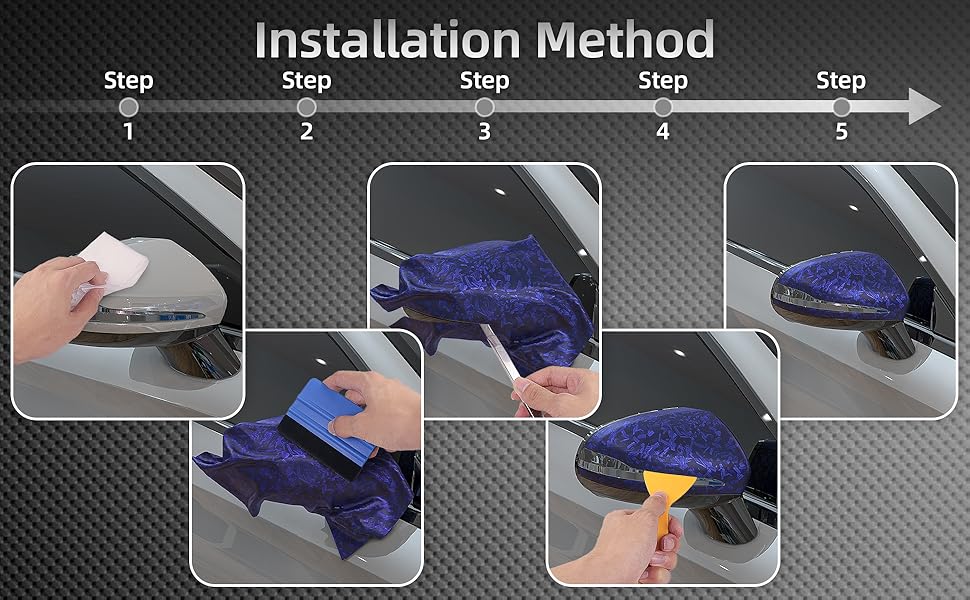 Installation Method

Step 1

Step 2

Step 3

Step 4

Step 5