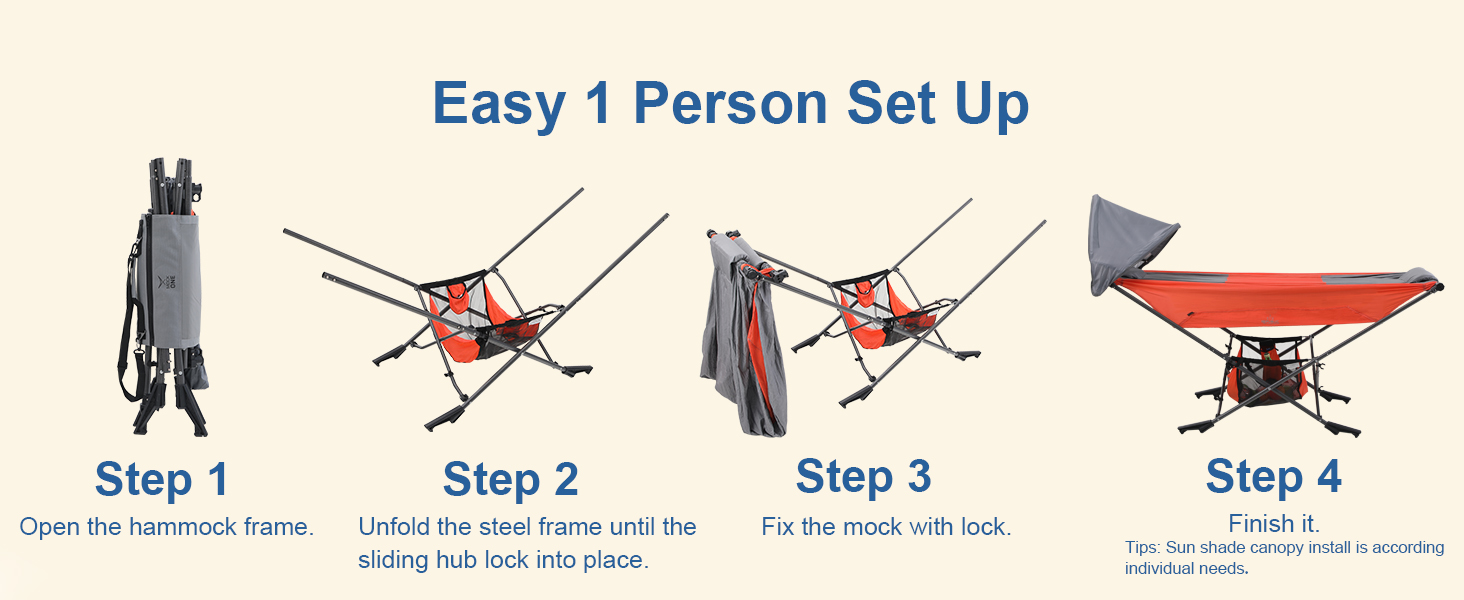 Easy 1 Person Set Up

Step 1
Open the hammock frame.

Step 2
Unfold the steel frame until the sliding hub lock into place.

Step 3
Fix the mock with lock.

Step 4
Finish it.
Tips: Sun shade canopy install is according individual needs.