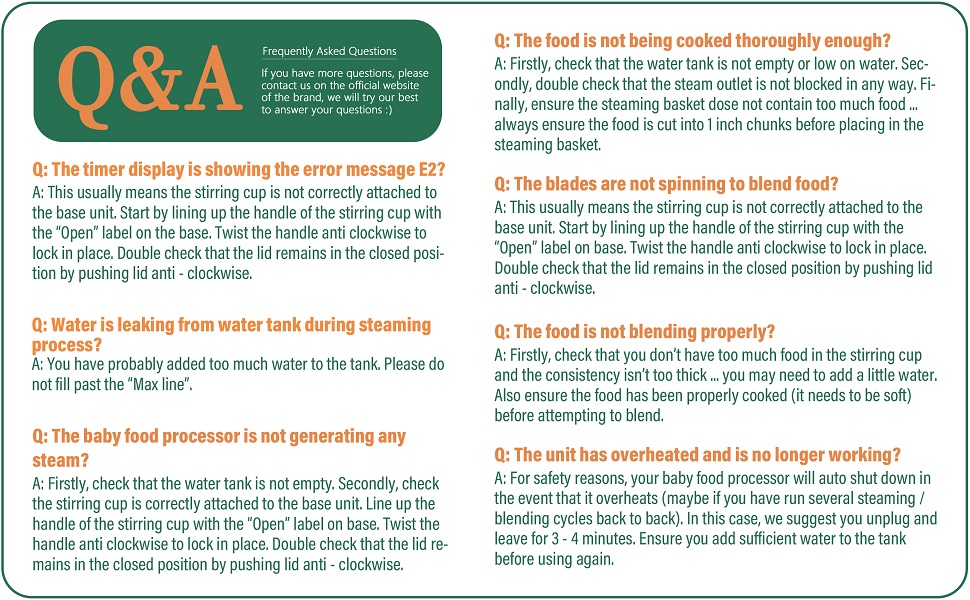 Q&A

Frequently Asked Questions

If you have more questions, please contact us on the official website of the brand, we will try our best to answer your questions :)

Q: The timer display is showing the error message E2?
A: This usually means the stirring cup is not correctly attached to the base unit. Start by lining up the handle of the stirring cup with the "Open" label on the base. Twist the handle anti clockwise to lock in place. Double check that the lid remains in the closed position by pushing lid anti - clockwise.

Q: Water is leaking from water tank during steaming process?
A: You have probably added too much water to the tank. Please do not fill past the "Max line".

Q: The baby food processor is not generating any steam?
A: Firstly, check that the water tank is not empty. Secondly, check the stirring cup is correctly attached to the base unit. Line up the handle of the stirring cup with the "Open" label on base. Twist the handle anti clockwise to lock in place. Double check that the lid remains in the closed position by pushing lid anti - clockwise.

Q: The food is not being cooked thoroughly enough?
A: Firstly, check that the water tank is not empty or low on water. Secondly, double check that the steam outlet is not blocked in any way. Finally, ensure the steaming basket dose not contain too much food ... always ensure the food is cut into 1 inch chunks before placing in the steaming basket.

Q: The blades are not spinning to blend food?
A: This usually means the stirring cup is not correctly attached to the base unit. Start by lining up the handle of the stirring cup with the "Open" label on base. Twist the handle anti clockwise to lock in place. Double check that the lid remains in the closed position by pushing lid anti - clockwise.

Q: The food is not blending properly?
A: Firstly, check that you don't have too much food in the stirring cup and the consistency isn't too thick ... you may need to add a little water. Also ensure the food has been properly cooked (it needs to be soft) before attempting to blend.

Q: The unit has overheated and is no longer working?
A: For safety reasons, your baby food processor will auto shut down in the event that it overheats (maybe if you have run several steaming / blending cycles back to back). In this case, we suggest you unplug and leave for 3 - 4 minutes. Ensure you add sufficient water to the tank before using again.