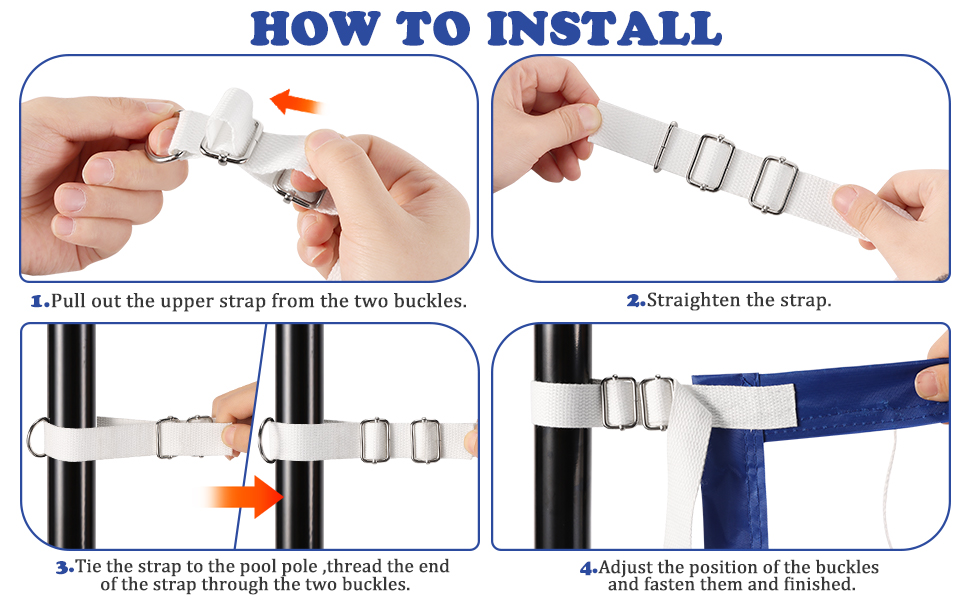 HOW TO INSTALL

1.Pull out the upper strap from the two buckles.

2.Straighten the strap.

3.Tie the strap to the pool pole ,thread the end of the strap through the two buckles.

4.Adjust the position of the buckles and fasten them and finished.