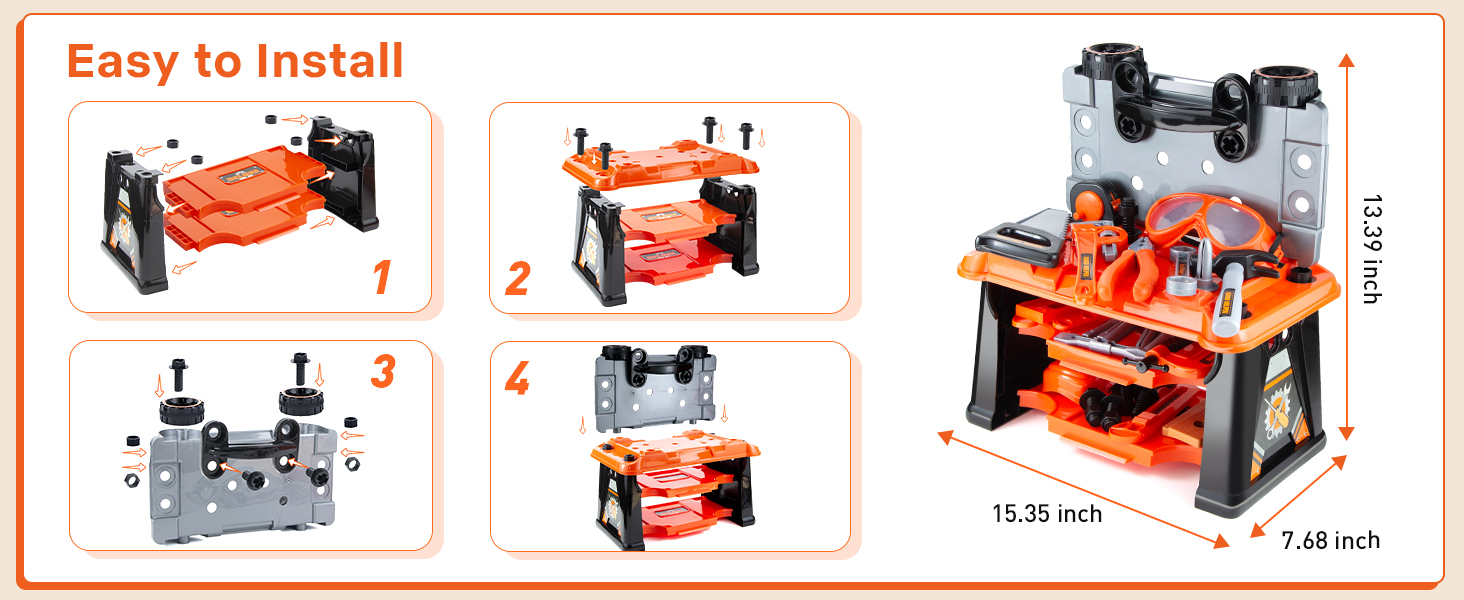 Easy to Install

1

2

3

4

13.39 inch

15.35 inch

7.68 inch