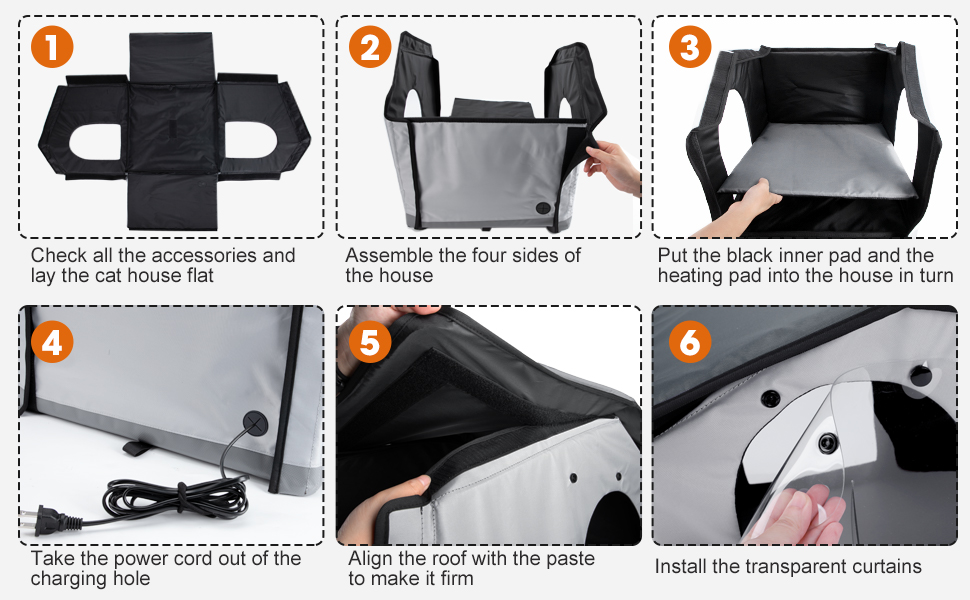 1

Check all the accessories and lay the cat house flat

2

Assemble the four sides of the house

3

Put the black inner pad and the heating pad into the house in turn

4

Take the power cord out of the charging hole

5

Align the roof with the paste to make it firm

6

Install the transparent curtains