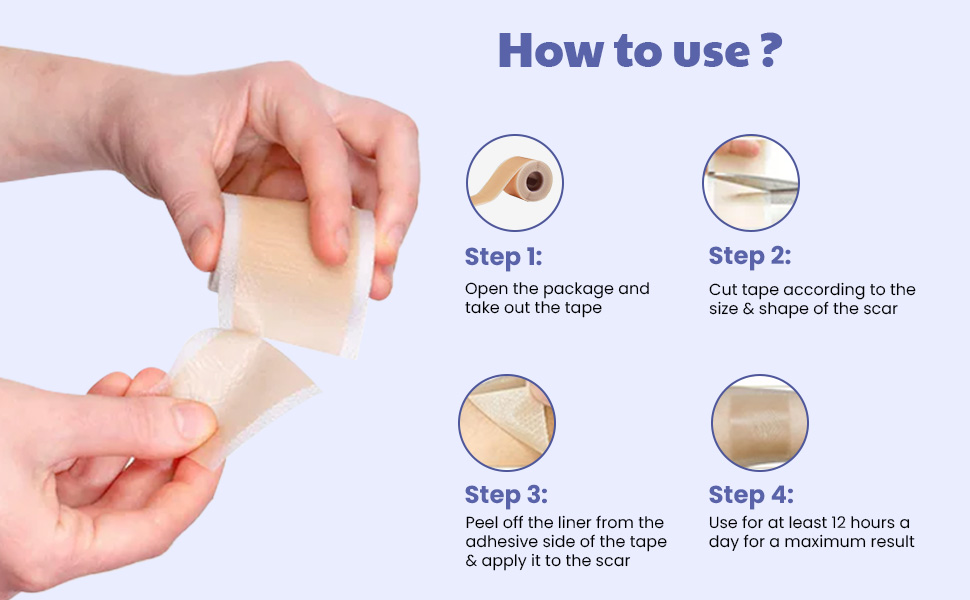 How to use ?

Step 1:
Open the package and take out the tape

Step 2:
Cut tape according to the size & shape of the scar

Step 3:
Peel off the liner from the adhesive side of the tape & apply it to the scar

Step 4:
Use for at least 12 hours a day for a maximum result