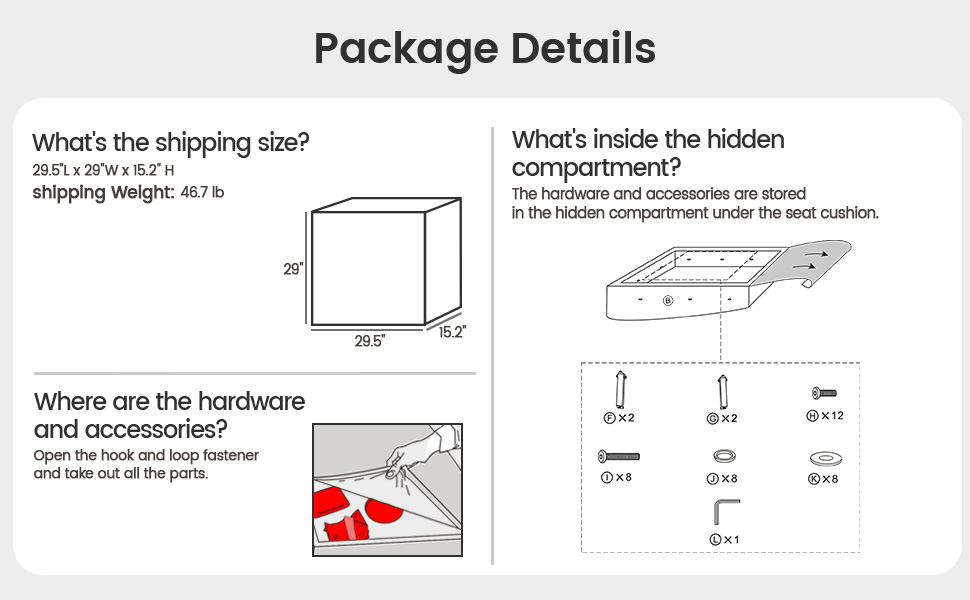 Package Details

What's the shipping size?
29.5"L x 29"W x 15.2" H
shipping Weight: 46.7 lb

29"
29.5"
15.2"

Where are the hardware and accessories?
Open the hook and loop fastener and take out all the parts.

What's inside the hidden compartment?
The hardware and accessories are stored in the hidden compartment under the seat cushion.

B

F ×2
G ×2
H ×12
I ×8
J ×8
K ×8
L ×1