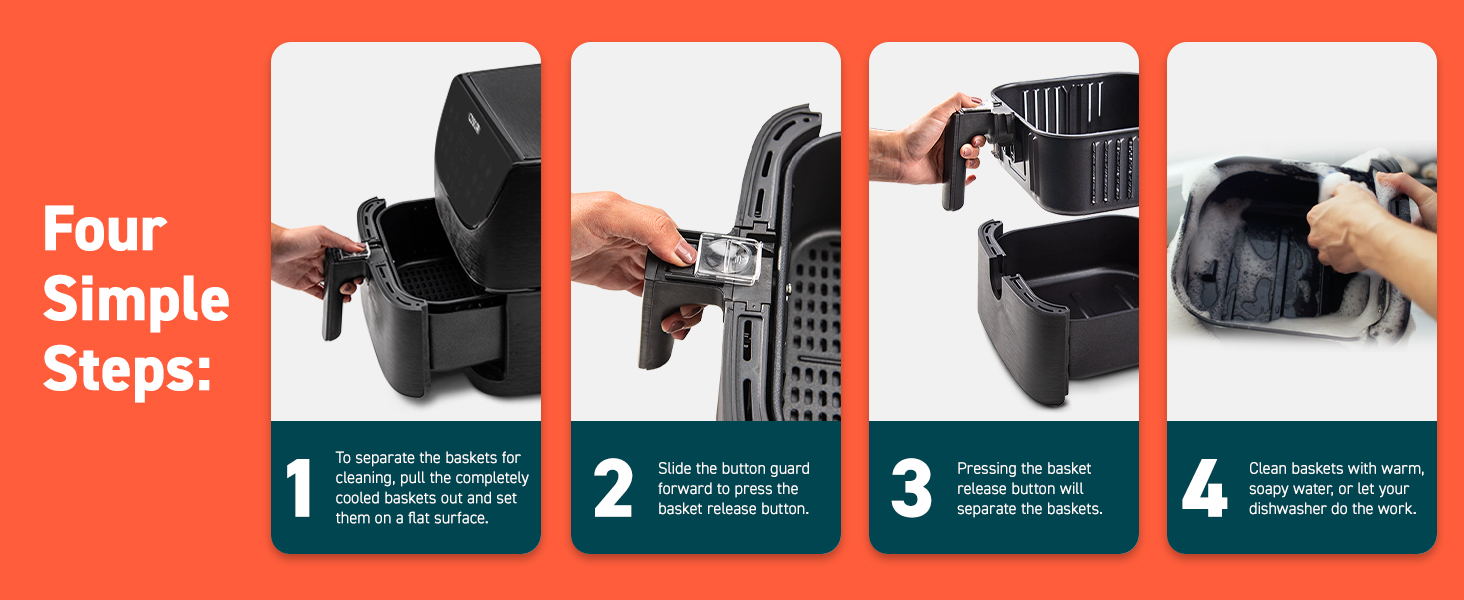 Four Simple Steps:

1 To separate the baskets for cleaning, pull the completely cooled baskets out and set them on a flat surface.

2 Slide the button guard forward to press the basket release button.

3 Pressing the basket release button will separate the baskets.

4 Clean baskets with warm, soapy water, or let your dishwasher do the work.