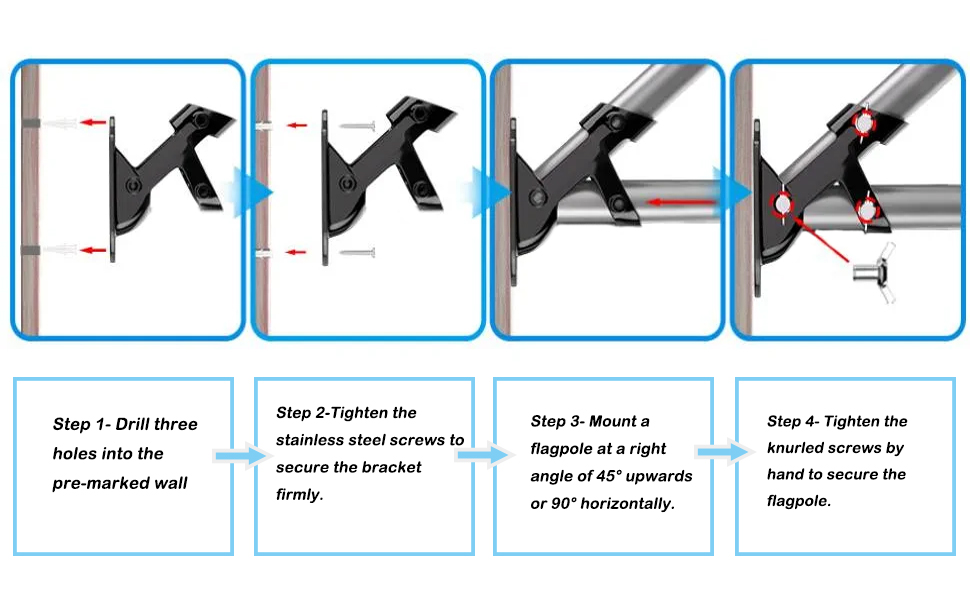 Step 1- Drill three holes into the pre-marked wall

Step 2-Tighten the stainless steel screws to secure the bracket firmly.

Step 3- Mount a flagpole at a right angle of 45° upwards or 90° horizontally.

Step 4- Tighten the knurled screws by hand to secure the flagpole.