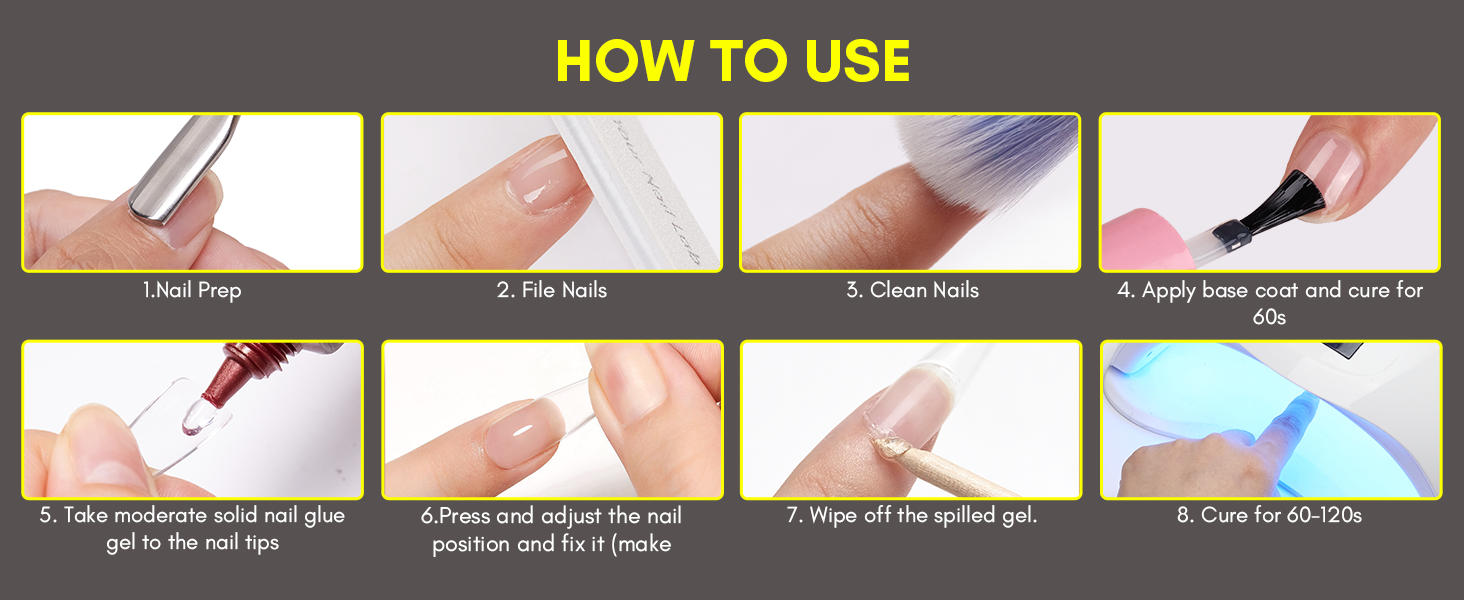 HOW TO USE

1.Nail Prep

2. File Nails

3. Clean Nails

4. Apply base coat and cure for 60s

5. Take moderate solid nail glue gel to the nail tips

6.Press and adjust the nail position and fix it (make

7. Wipe off the spilled gel.

8. Cure for 60-120s