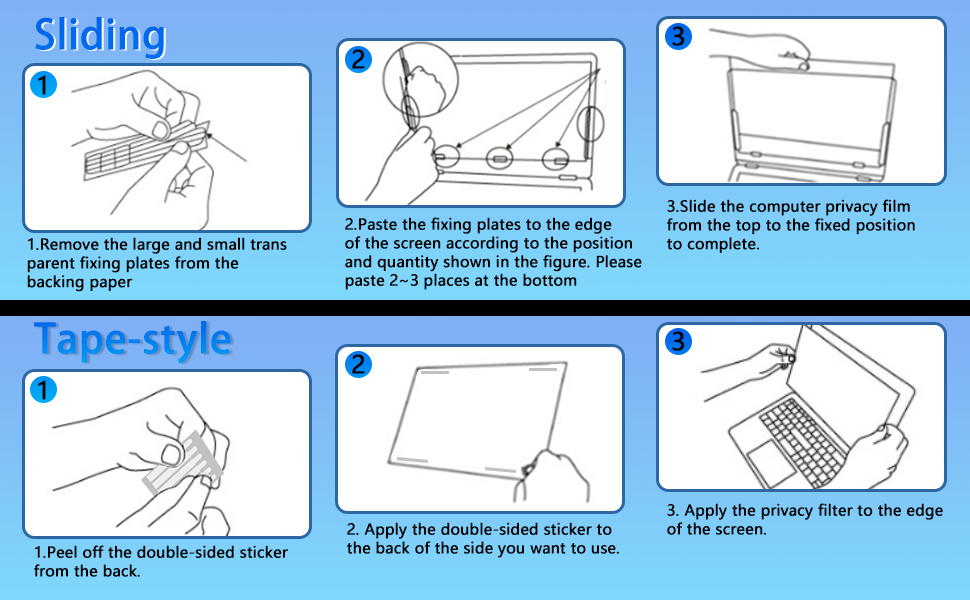 Sliding

1

1.Remove the large and small trans parent fixing plates from the backing paper

2

2.Paste the fixing plates to the edge of the screen according to the position and quantity shown in the figure. Please paste 2~3 places at the bottom

3

3.Slide the computer privacy film from the top to the fixed position to complete.

Tape-style

1

1.Peel off the double-sided sticker from the back.

2

2. Apply the double-sided sticker to the back of the side you want to use.

3

3. Apply the privacy filter to the edge of the screen.