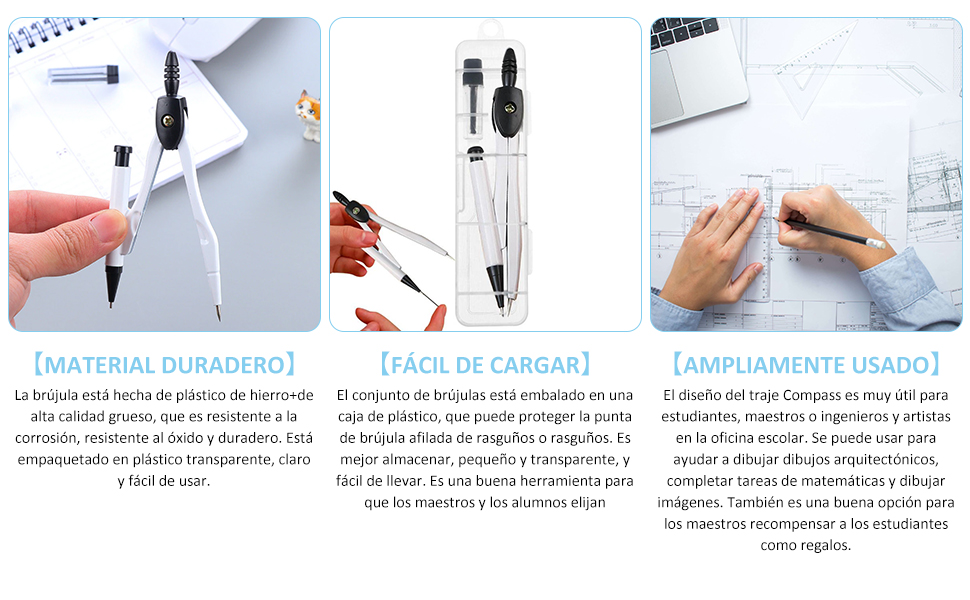 【MATERIAL DURADERO】

La brújula está hecha de plástico de hierro+de alta calidad grueso, que es resistente a la corrosión, resistente al óxido y duradero. Está empaquetado en plástico transparente, claro y fácil de usar.

【FÁCIL DE CARGAR】

El conjunto de brújulas está embalado en una caja de plástico, que puede proteger la punta de brújula afilada de rasguños o rasguños. Es mejor almacenar, pequeño y transparente, y fácil de llevar. Es una buena herramienta para que los maestros y los alumnos elijan

【AMPLIAMENTE USADO】

El diseño del traje Compass es muy útil para estudiantes, maestros o ingenieros y artistas en la oficina escolar. Se puede usar para ayudar a dibujar dibujos arquitectónicos, completar tareas de matemáticas y dibujar imágenes. También es una buena opción para los maestros recompensar a los estudiantes como regalos.