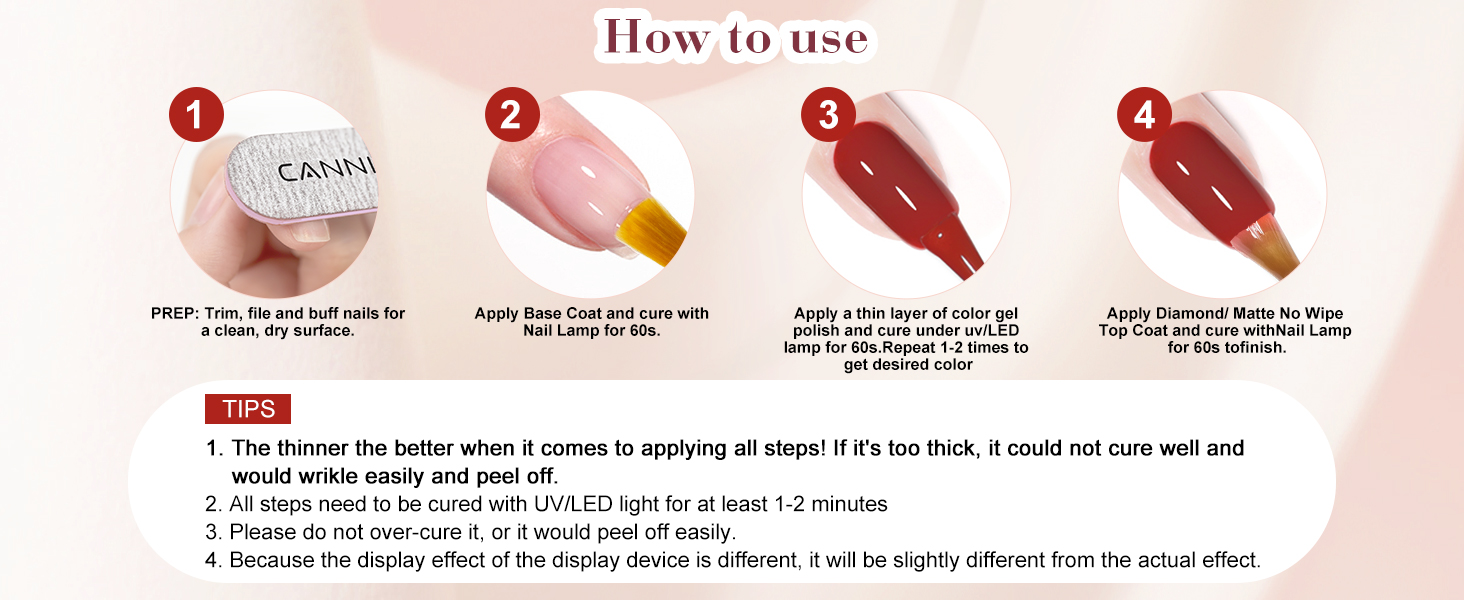 How to use

1

CANNI

PREP: Trim, file and buff nails for a clean, dry surface.

2

Apply Base Coat and cure with Nail Lamp for 60s.

3

Apply a thin layer of color gel polish and cure under uv/LED lamp for 60s.Repeat 1-2 times to get desired color

4

Apply Diamond/ Matte No Wipe Top Coat and cure withNail Lamp for 60s tofinish.

TIPS

1. The thinner the better when it comes to applying all steps! If it's too thick, it could not cure well and would wrikle easily and peel off.
2. All steps need to be cured with UV/LED light for at least 1-2 minutes
3. Please do not over-cure it, or it would peel off easily.
4. Because the display effect of the display device is different, it will be slightly different from the actual effect.