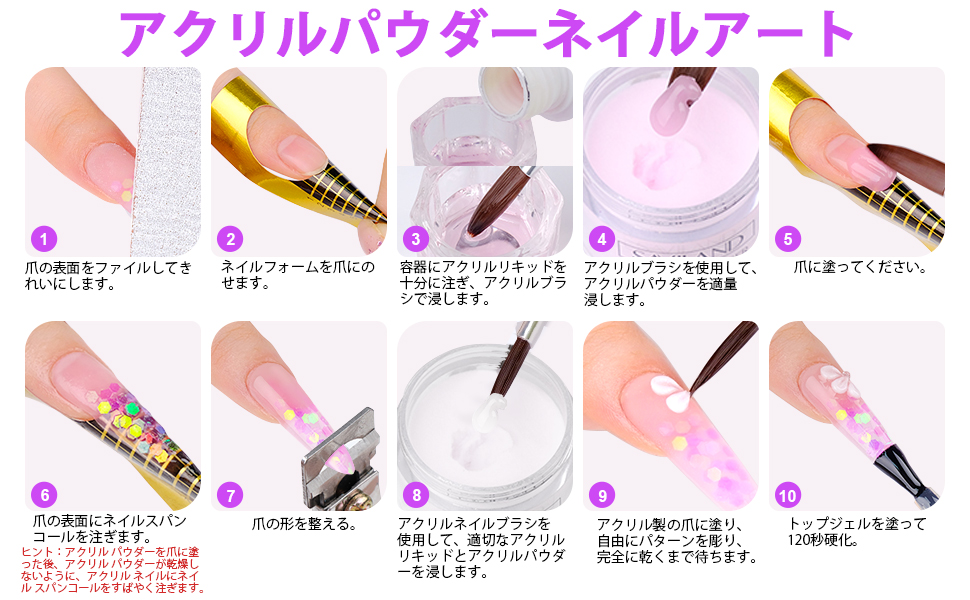 アクリルパウダーネイルアート

1
爪の表面をファイルしてきれいにします。

2
ネイルフォームを爪にのせます。

3
容器にアクリルリキッドを十分に注ぎ、アクリルブラシで浸します。

4
アクリルブラシを使用して、アクリルパウダーを適量浸します。

5
爪に塗ってください。

6
爪の表面にネイルスパンコールを注ぎます。
ヒント：アクリルパウダーを爪に塗った後、アクリルパウダーが乾燥しないように、アクリルネイルにネイルスパンコールをすばやく注ぎます。

7
爪の形を整える。

8
アクリルネイルブラシを使用して、適切なアクリルリキッドとアクリルパウダーを浸します。

9
アクリル製の爪に塗り、自由にパターンを彫り、完全に乾くまで待ちます。

10
トップジェルを塗って120秒硬化。