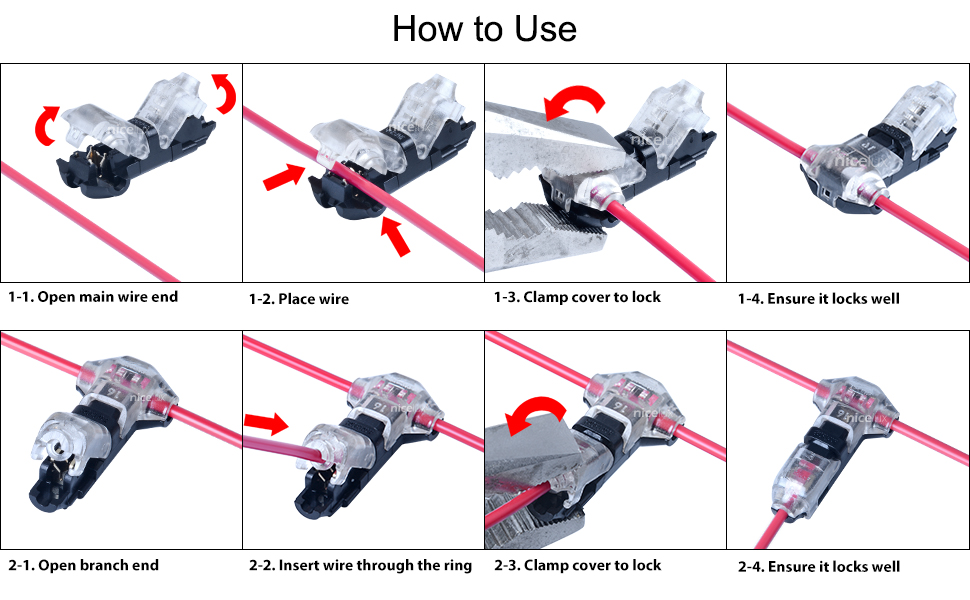 How to Use

1-1. Open main wire end

1-2. Place wire

1-3. Clamp cover to lock

1-4. Ensure it locks well

2-1. Open branch end

2-2. Insert wire through the ring

2-3. Clamp cover to lock

2-4. Ensure it locks well